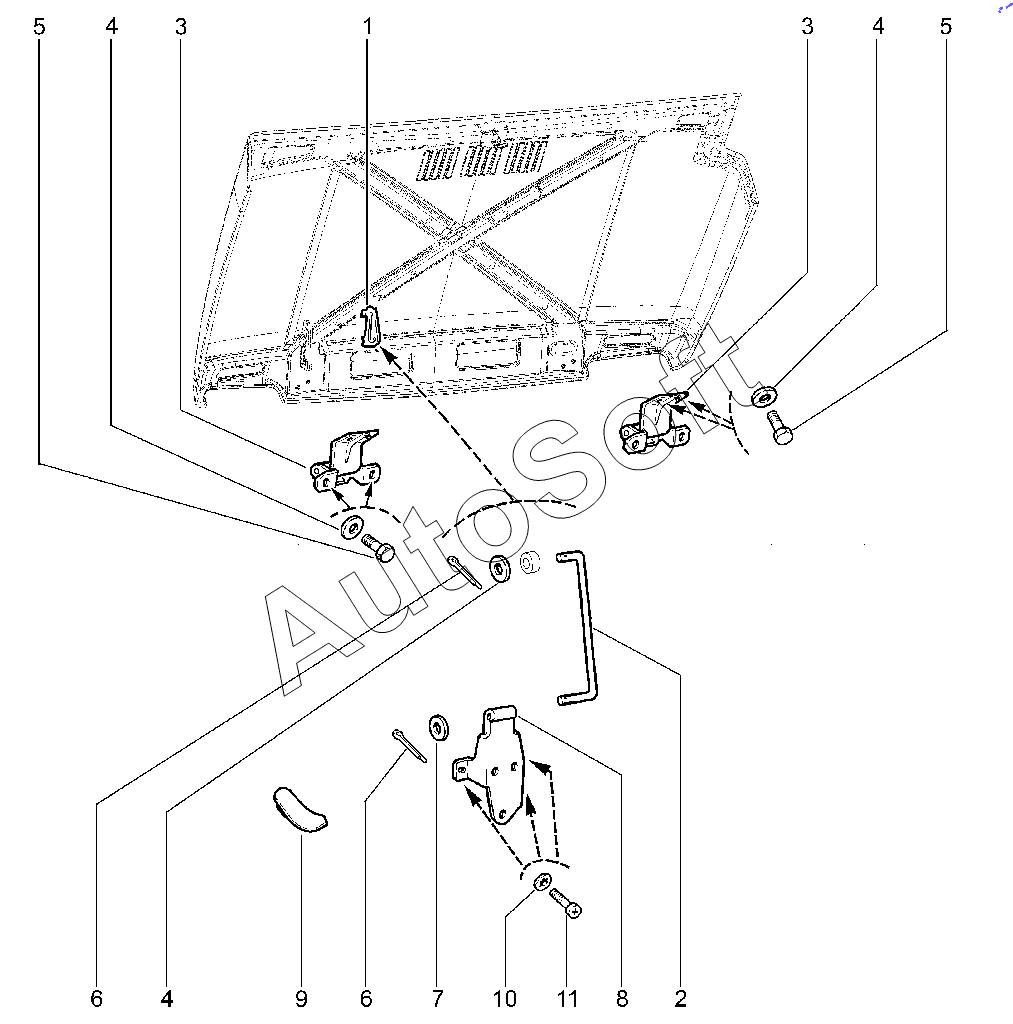 5 4 3 1 3 4 5

AutoSoft

6 4 9 6 7 10 11 8 2