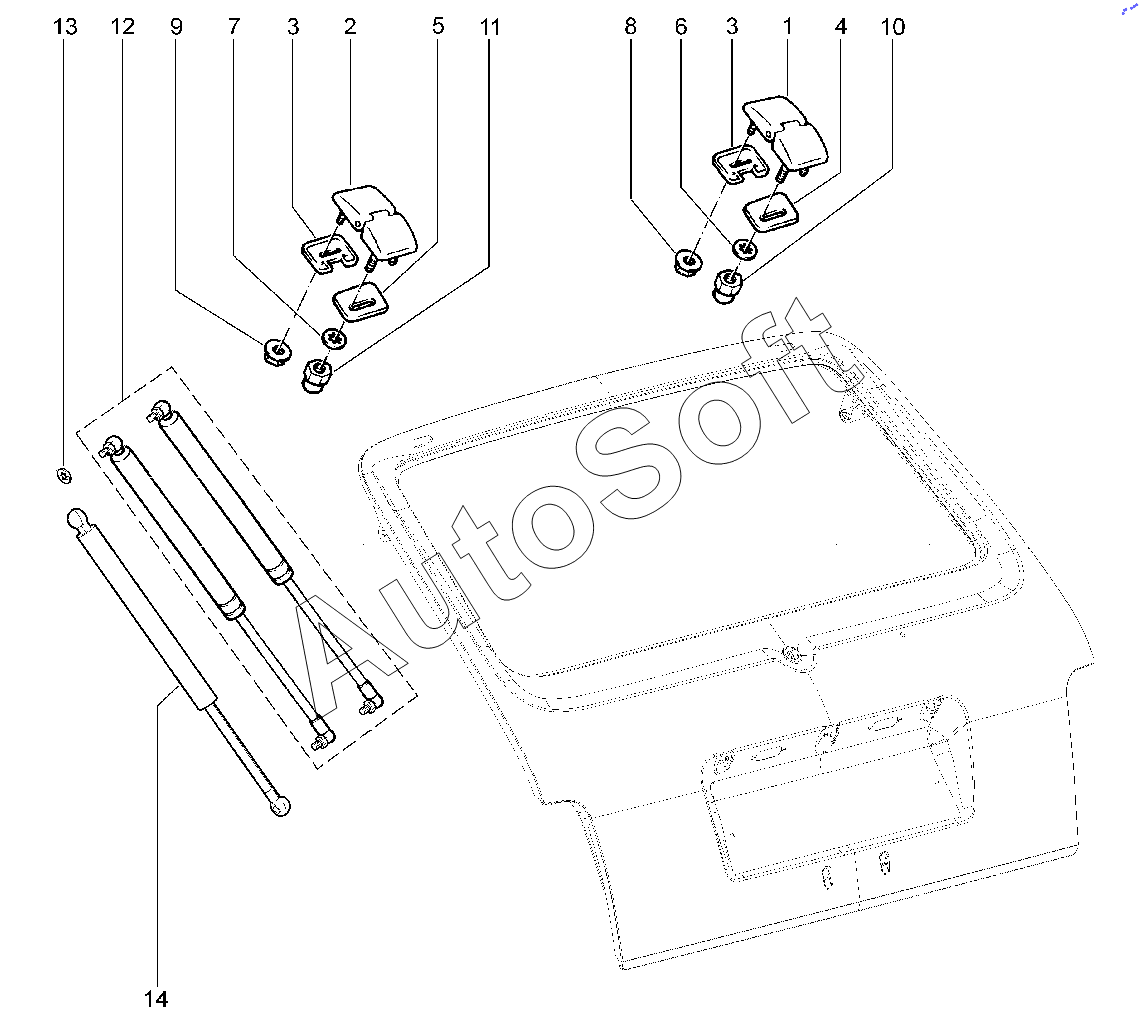 13 12 9 7 3 2 5 11

8 6 3 1 4 10

AutoSoft

14