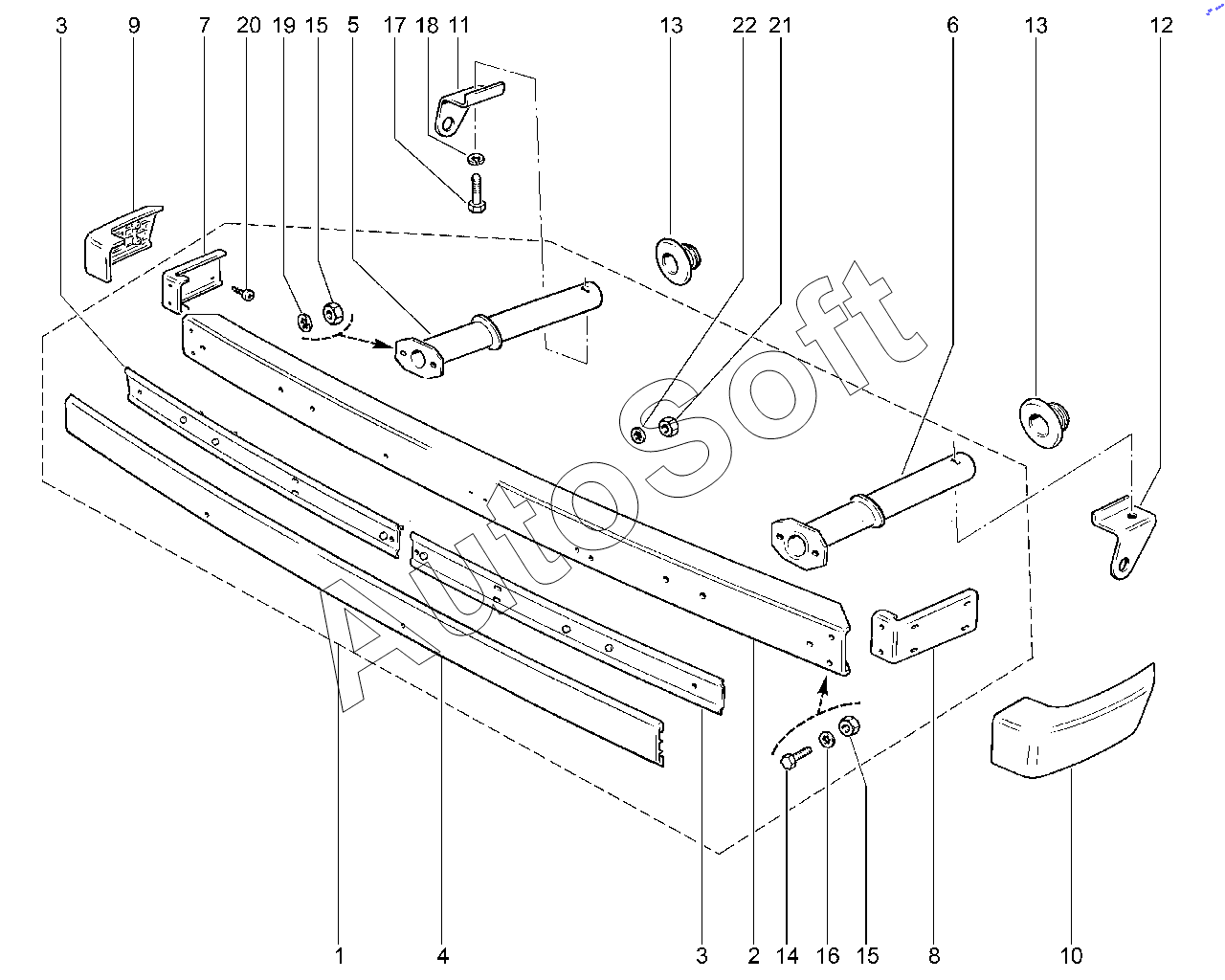 3 9 7 20 19 15 5 17 18 11 13 22 21 6 13 12

AutoSoft

1 4 3 2 14 16 15 8 10