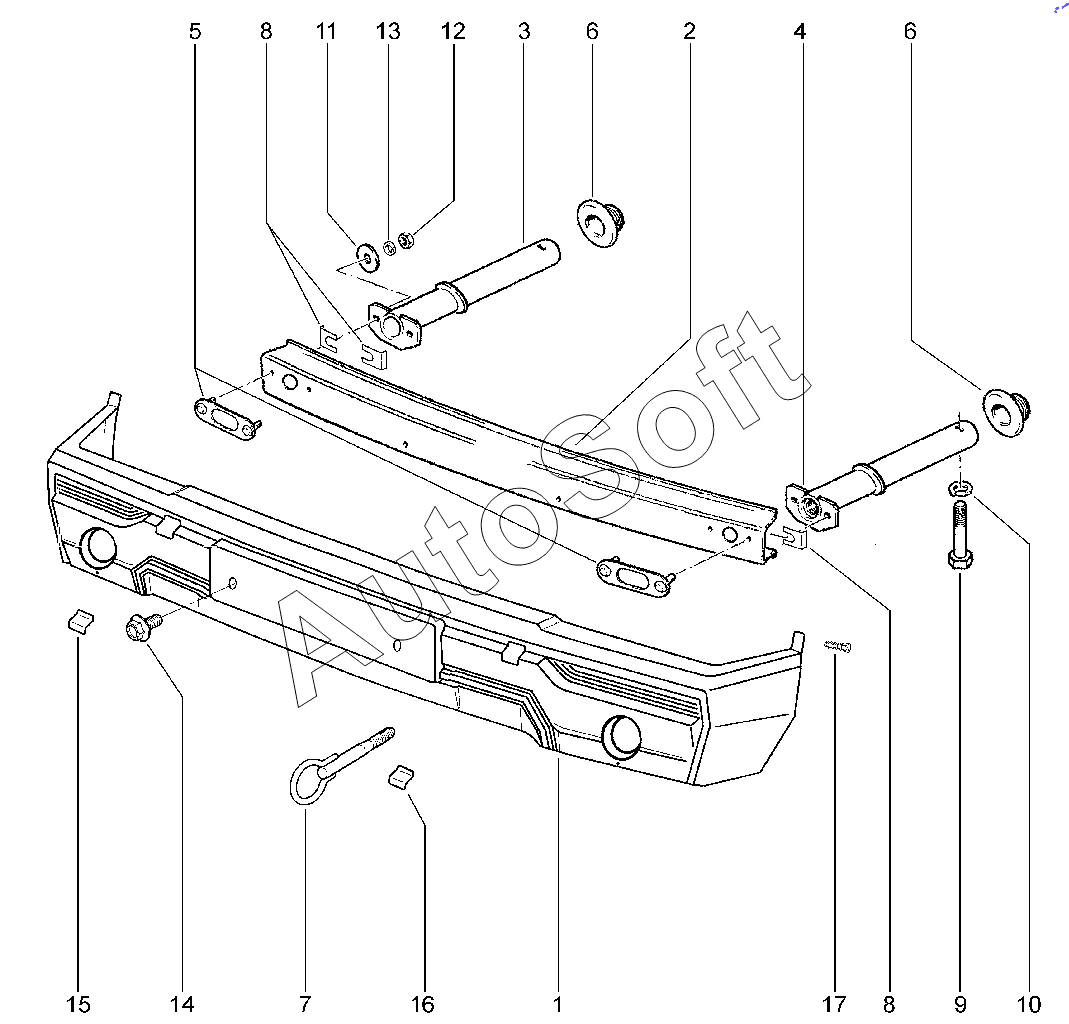 5 8 11 13 12 3 6 2 4 6

AutoSoft

15 14 7 16 1 17 8 9 10