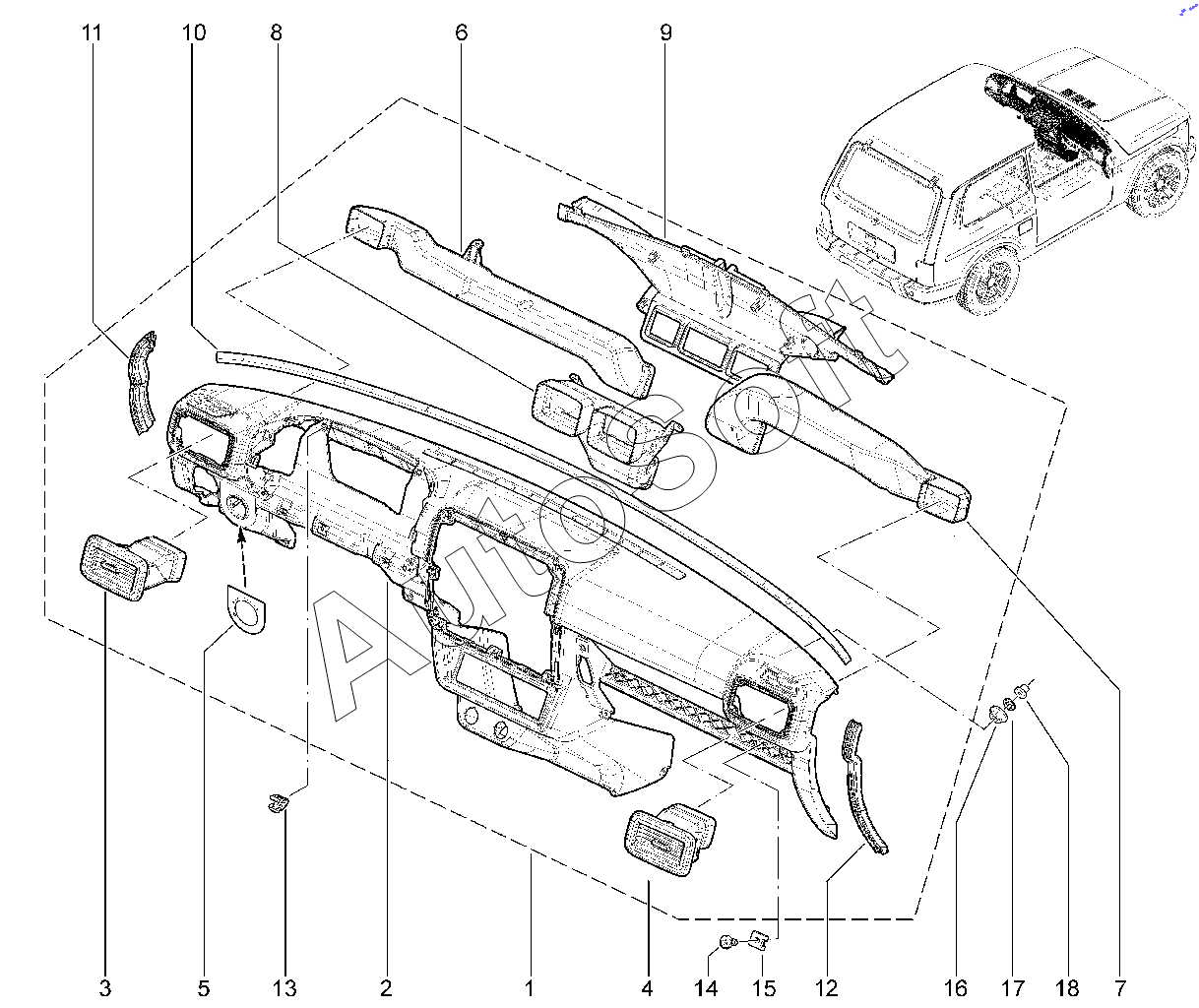 11 10 8 6 9

AutoSoft

3 5 13 2 1 4 14 15 12 16 17 18 7