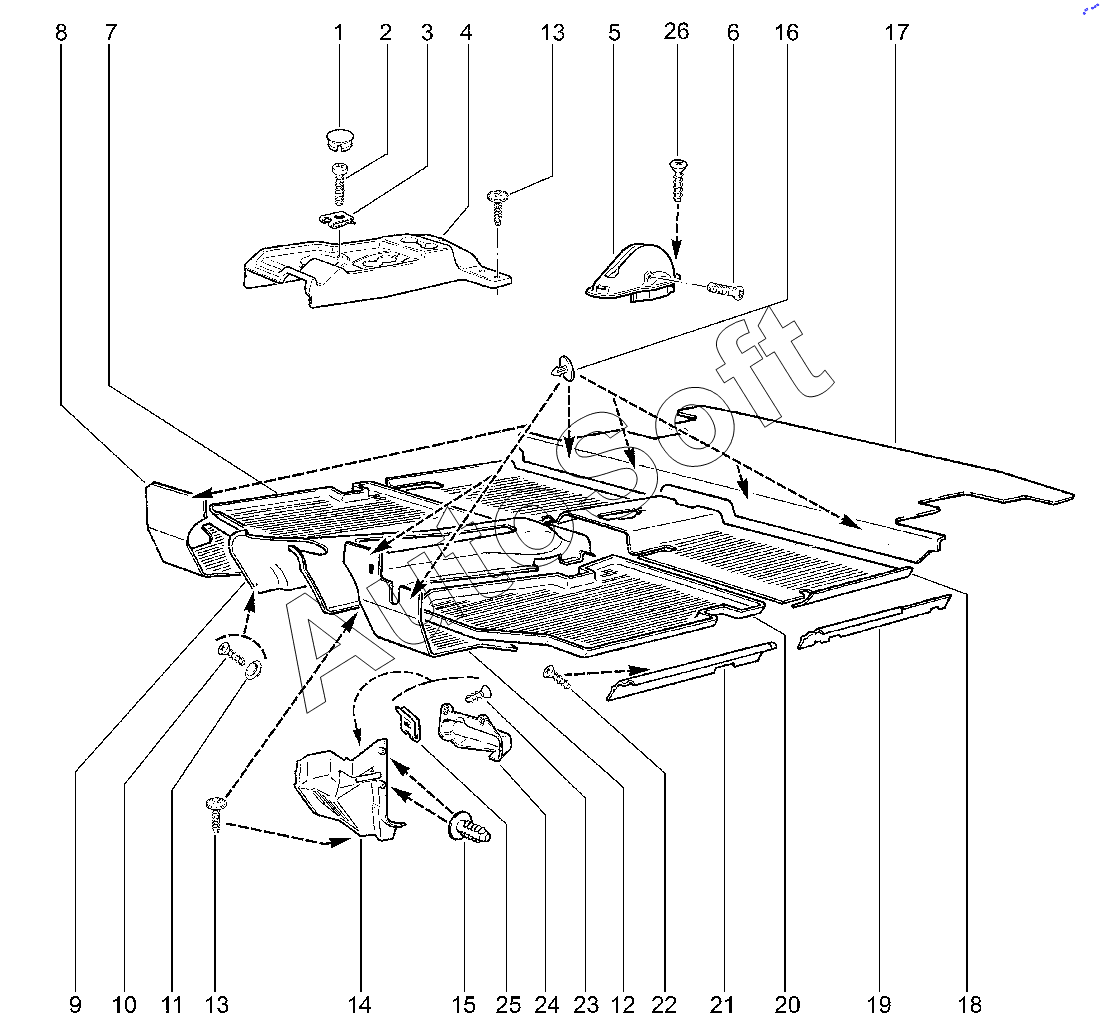 8 7 1 2 3 4 13 5 26 6 16 17

AutoSoft

9 10 11 13 14 15 25 24 23 12 22 21 20 19 18