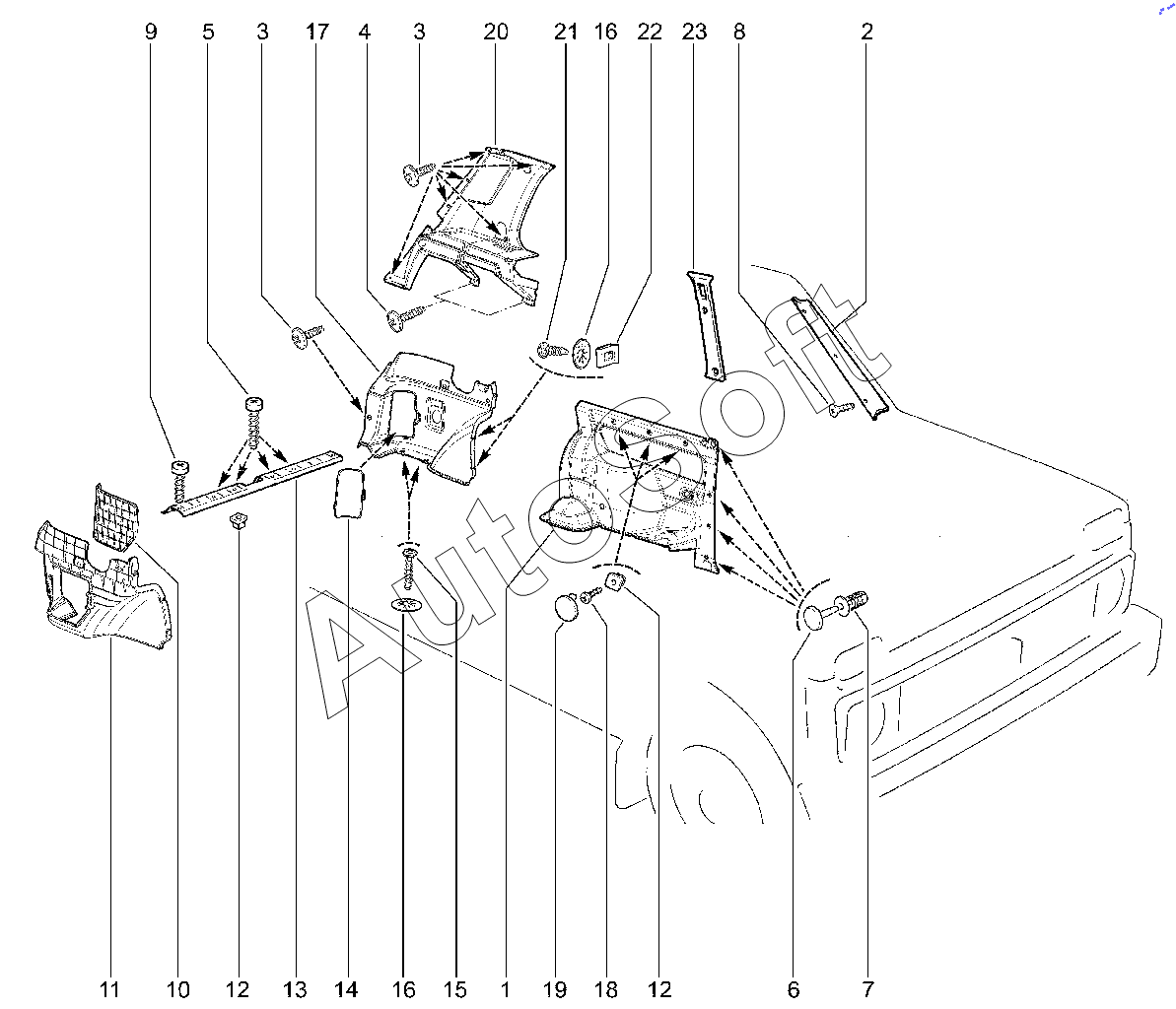 9 5 3 17 4 3 20 21 16 22 23 8 2

AutoSoft

11 10 12 13 14 16 15 1 19 18 12 6 7