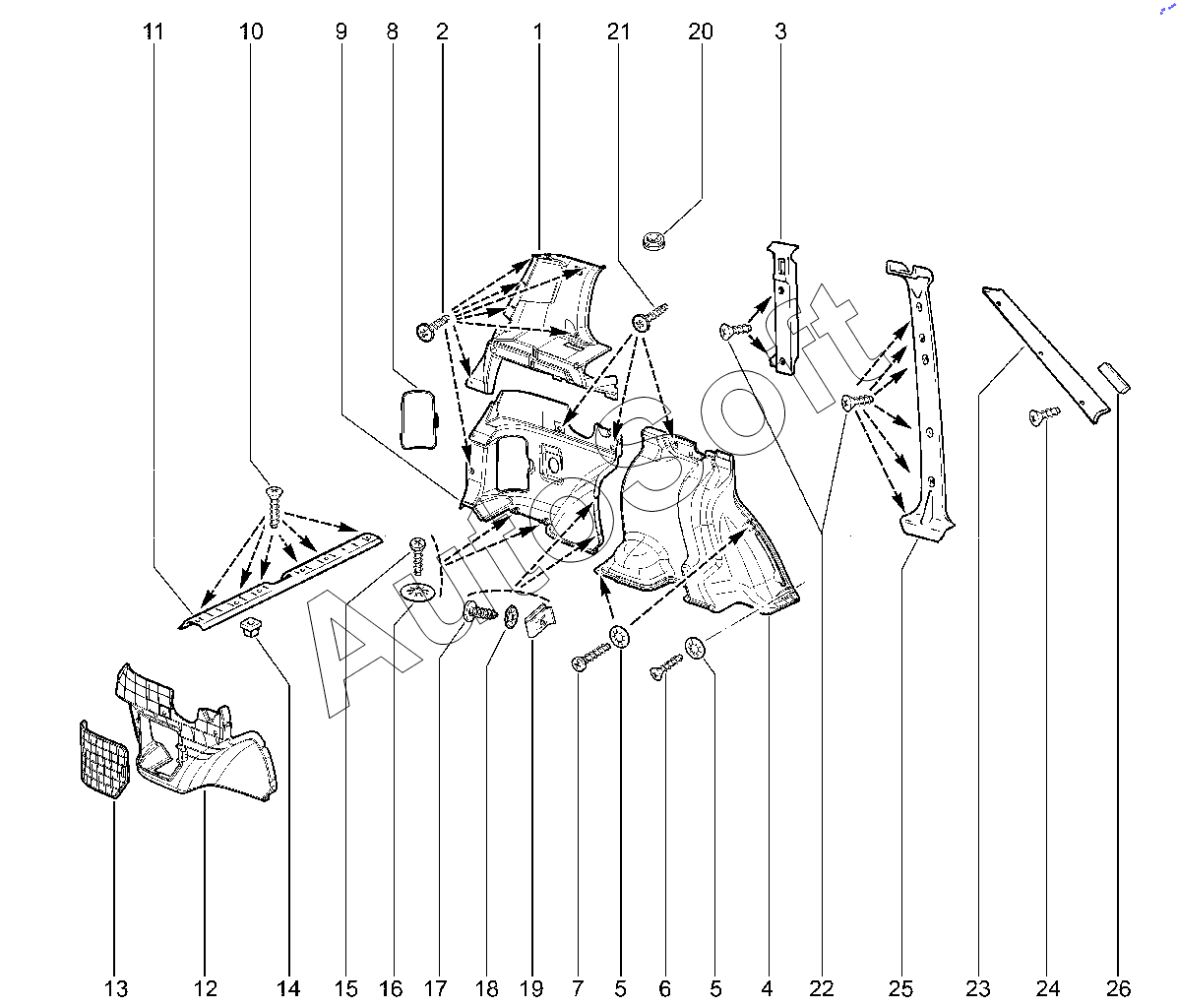 11 10 9 8 2 1 21 20 3

AutoSoft

13 12 14 15 16 17 18 19 7 5 6 5 4 22 25 23 24 26