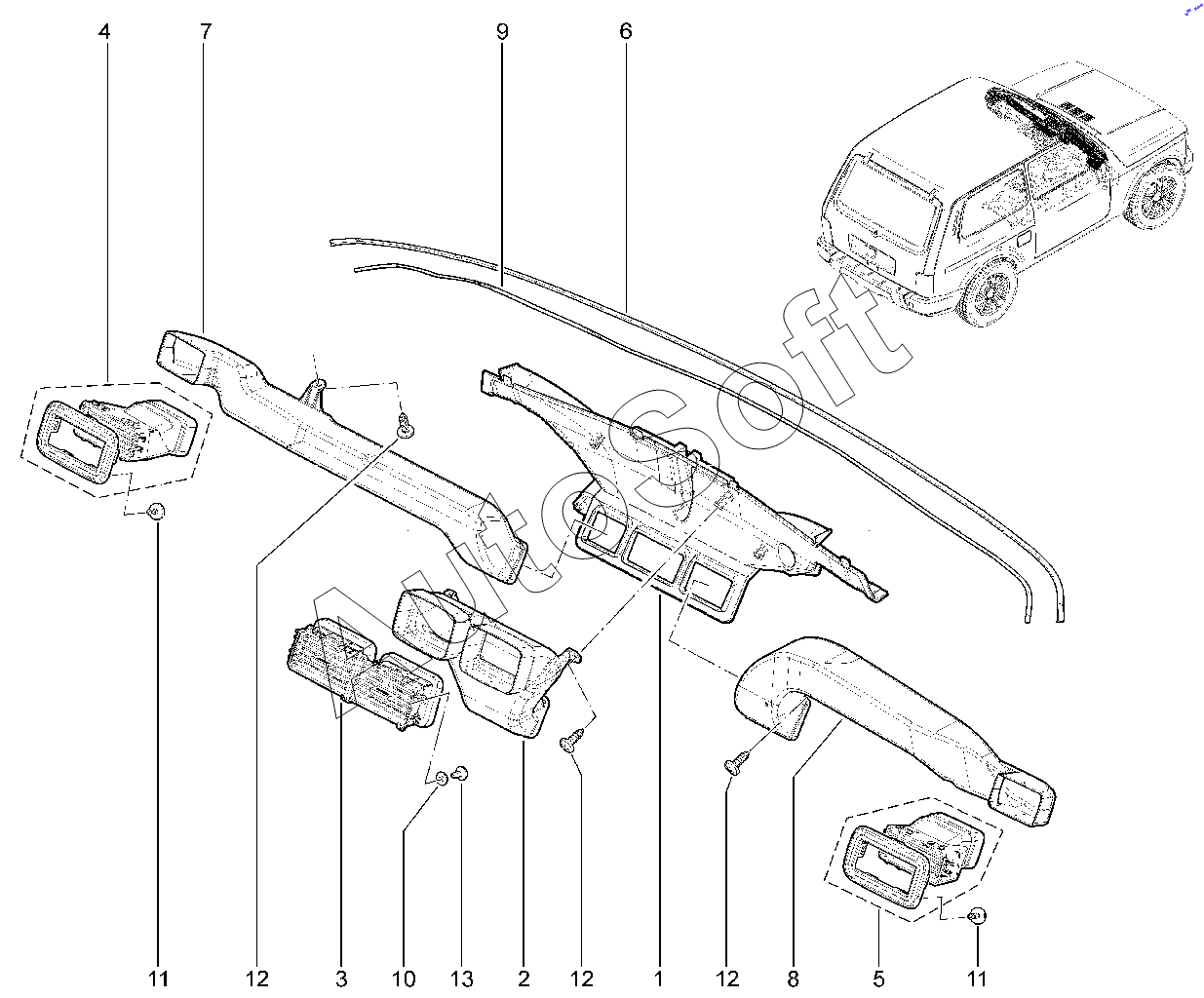 4
7
9
6
AutoSoft
11
12
3
10
13
2
12
1
12
8
5
11