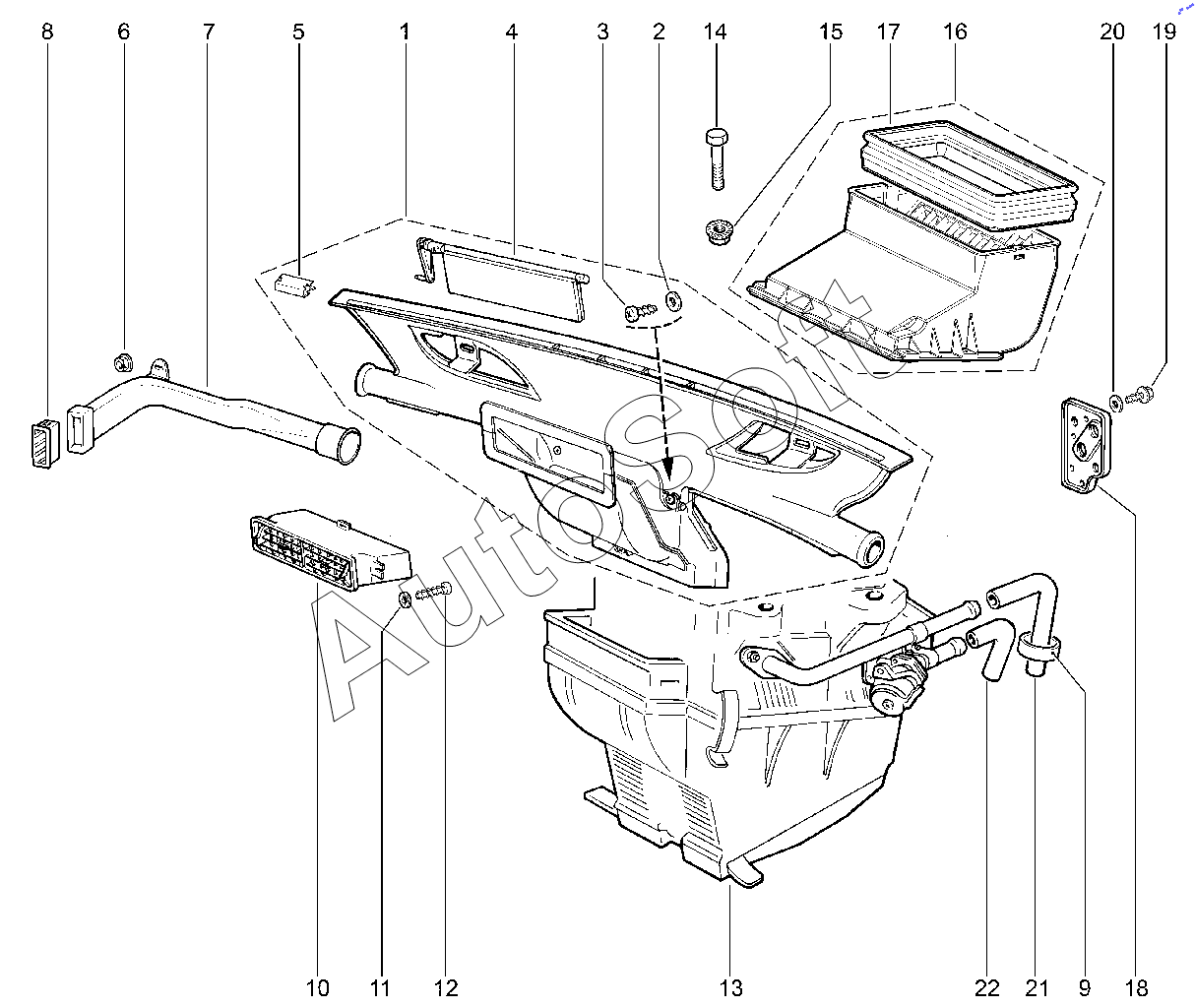 8 6 7 5 1 4 3 2 14 15 17 16 20 19

AutoSoft

10 11 12 13 22 21 9 18