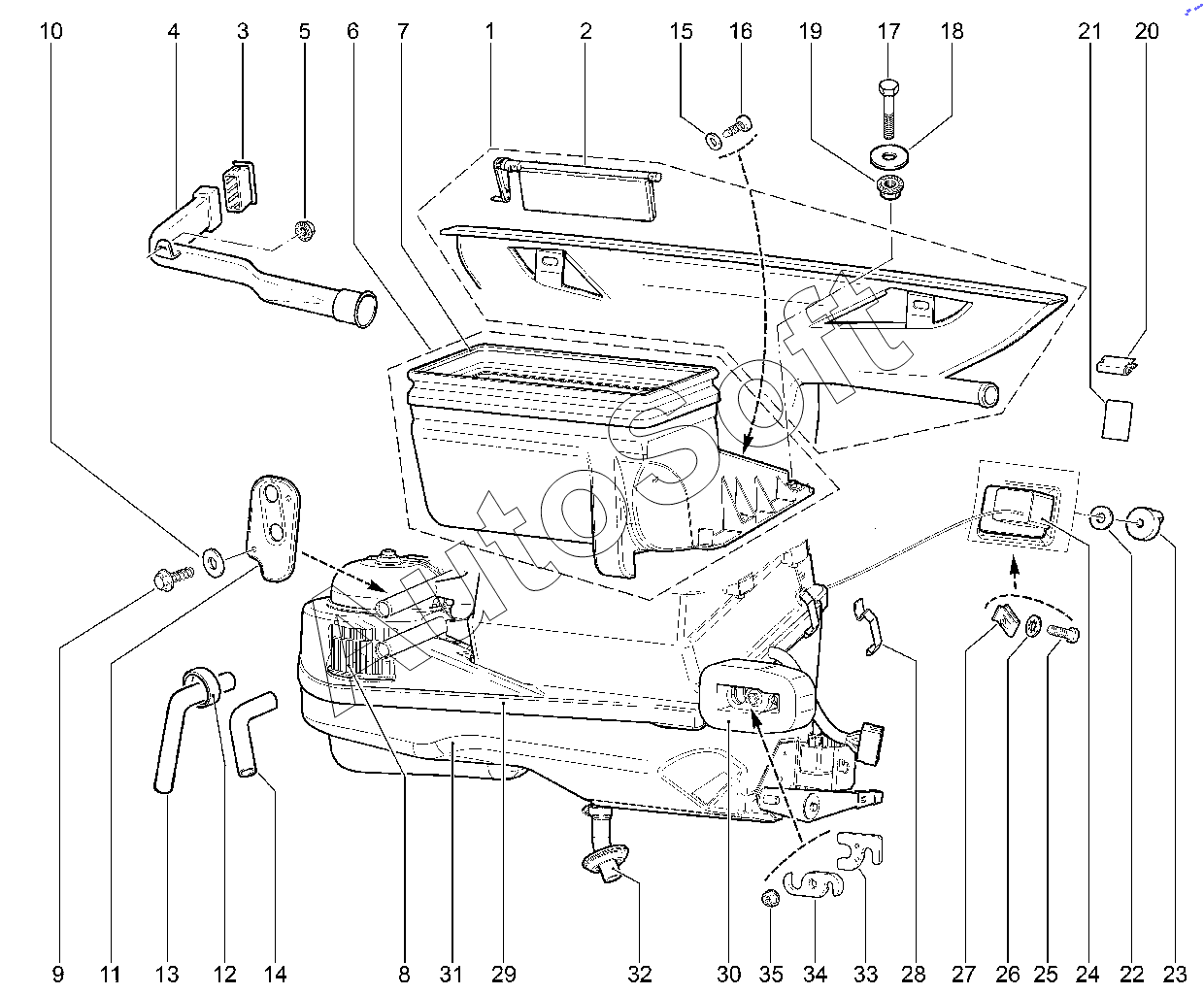 10 4 3 5 6 7 1 2 15 16 19 17 18 21 20

AutoSoft

9 11 13 12 14 8 31 29 32 30 35 34 33 28 27 26 25 24 22 23