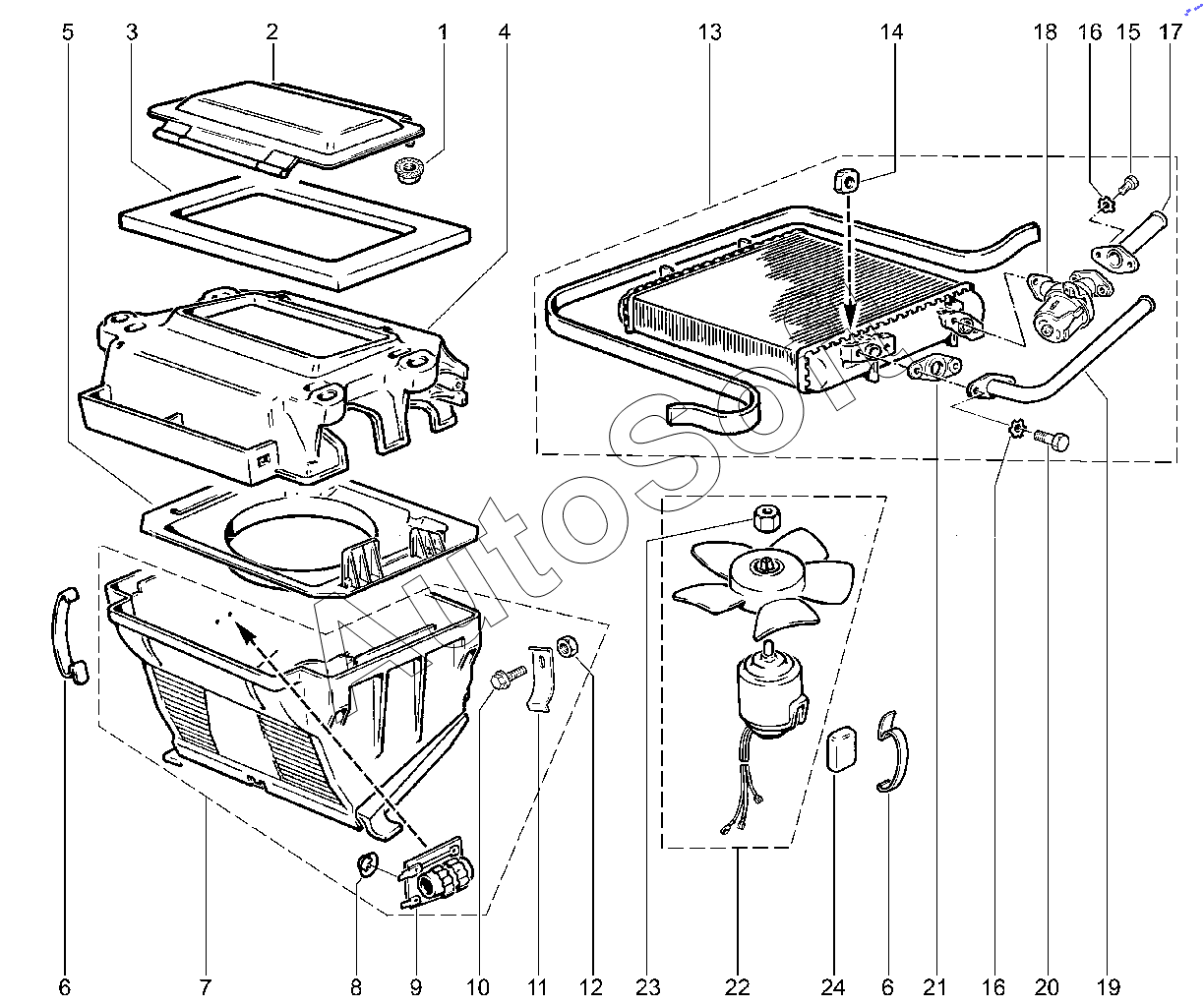 5 3 2 1 4 13 14 18 16 15 17

AutoSoft

6 7 8 9 10 11 12 23 22 24 6 21 16 20 19