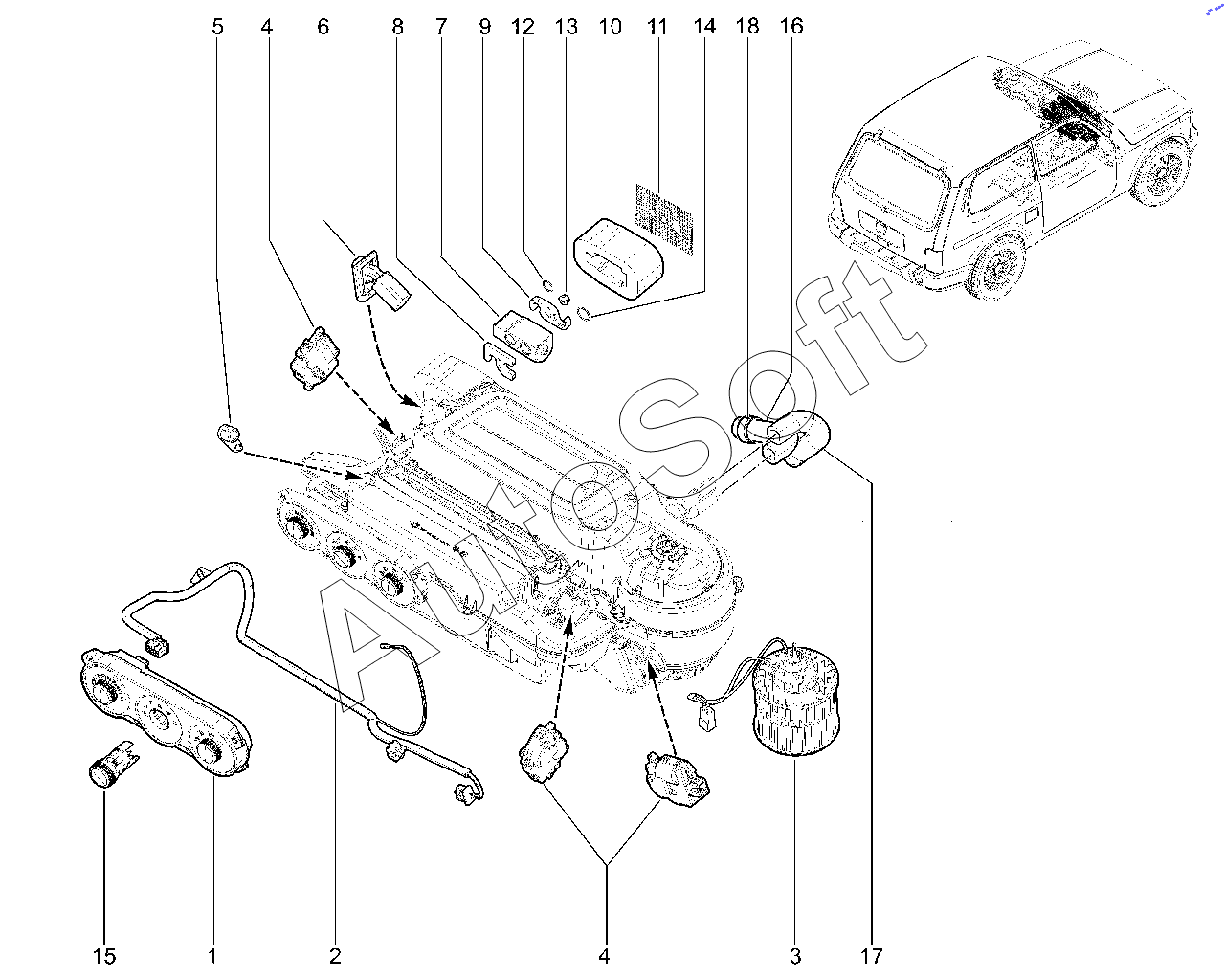 5 4 6 8 7 9 12 13 10 11 14 18 16

AutoSoft

15 1 2 4 3 17