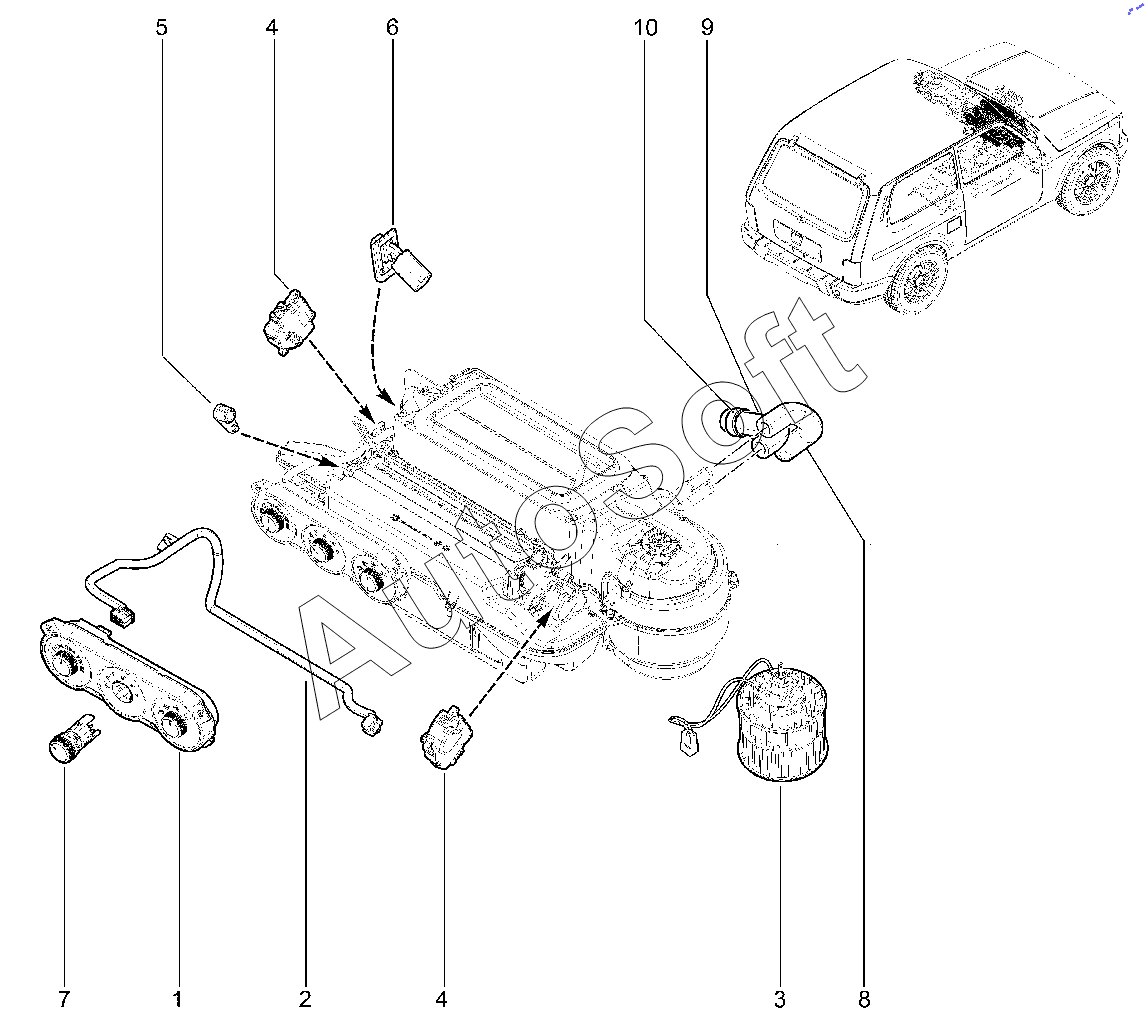 5
4
6
10
9
AutoSoft
7
1
2
4
3
8