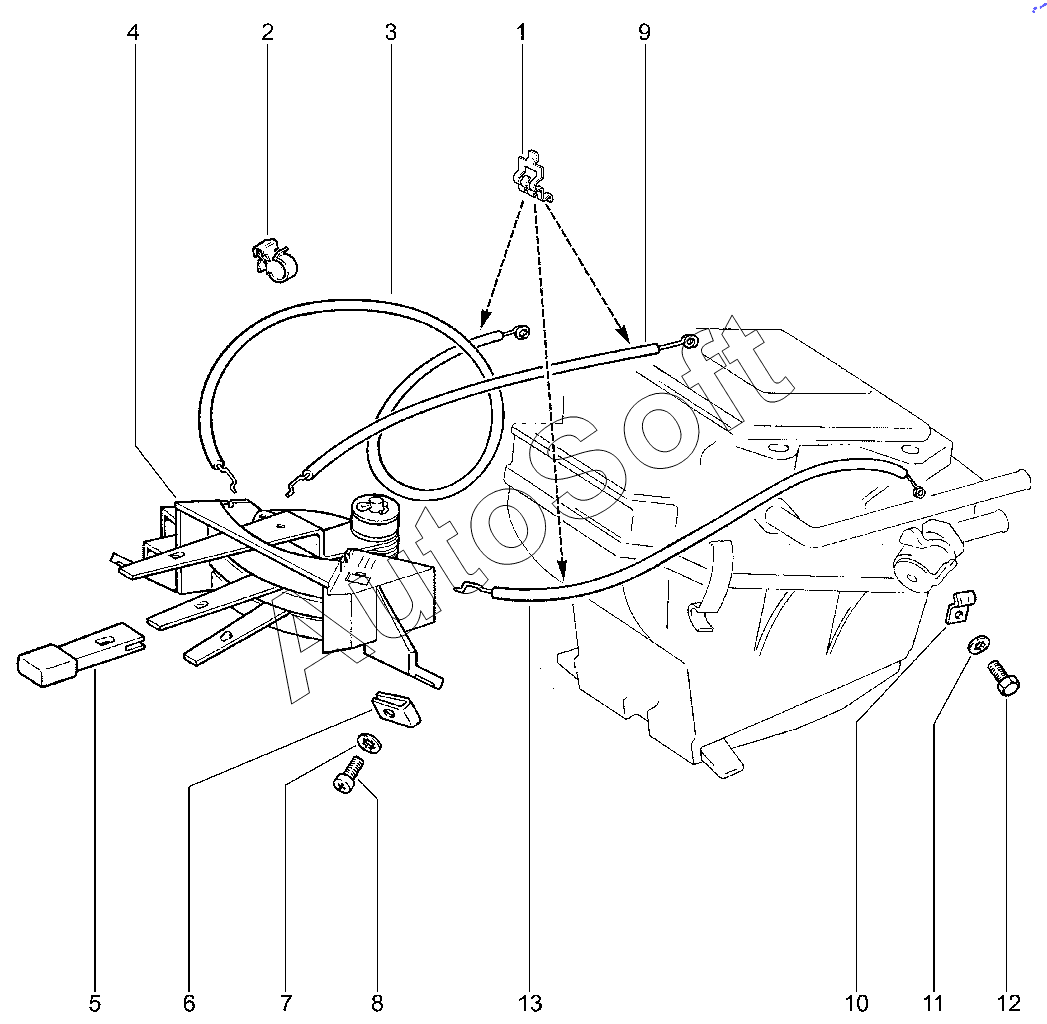 4
2
3
1
9
AutoSoft
5
6
7
8
13
10
11
12