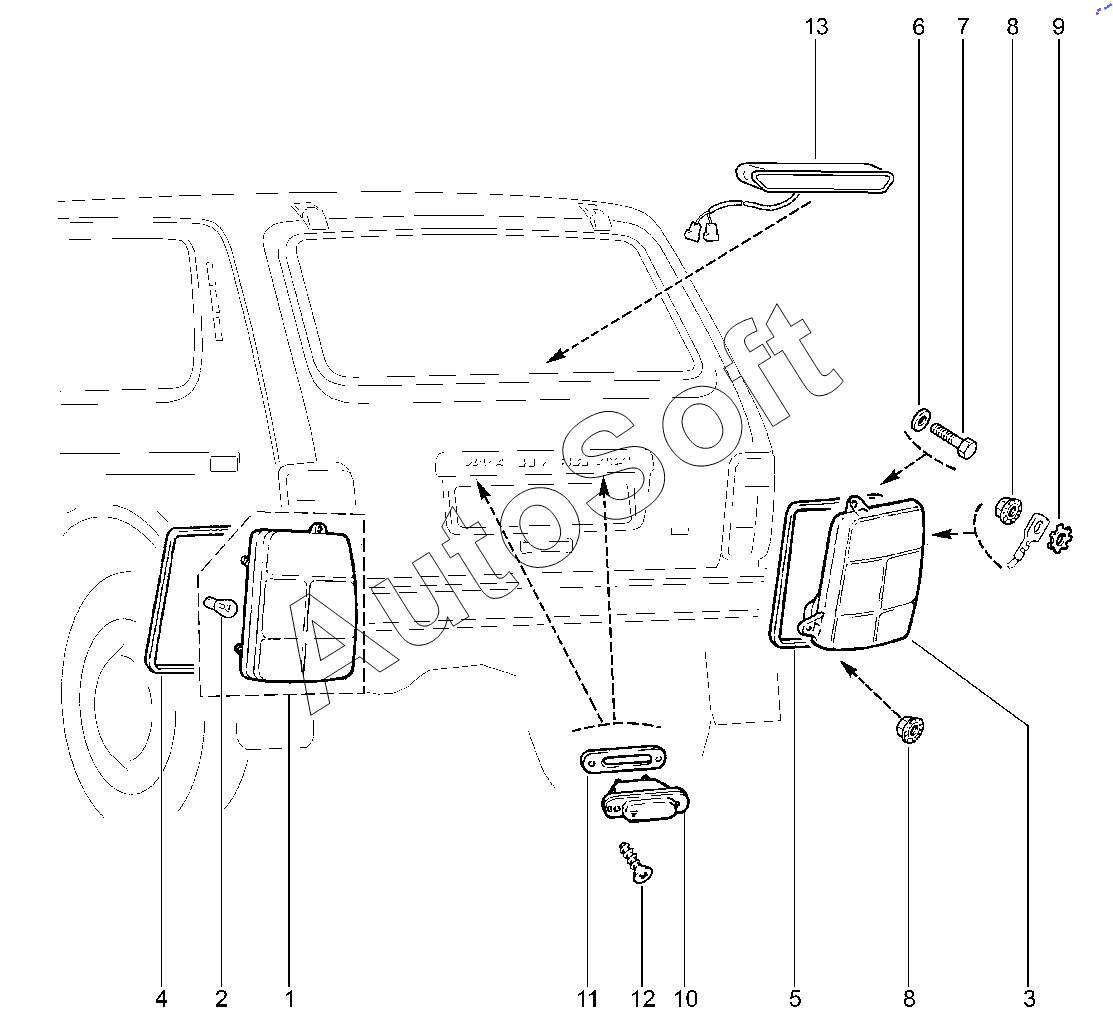 13
6
7
8
9
AutoSoft
4
2
1
11
12
10
5
8
3