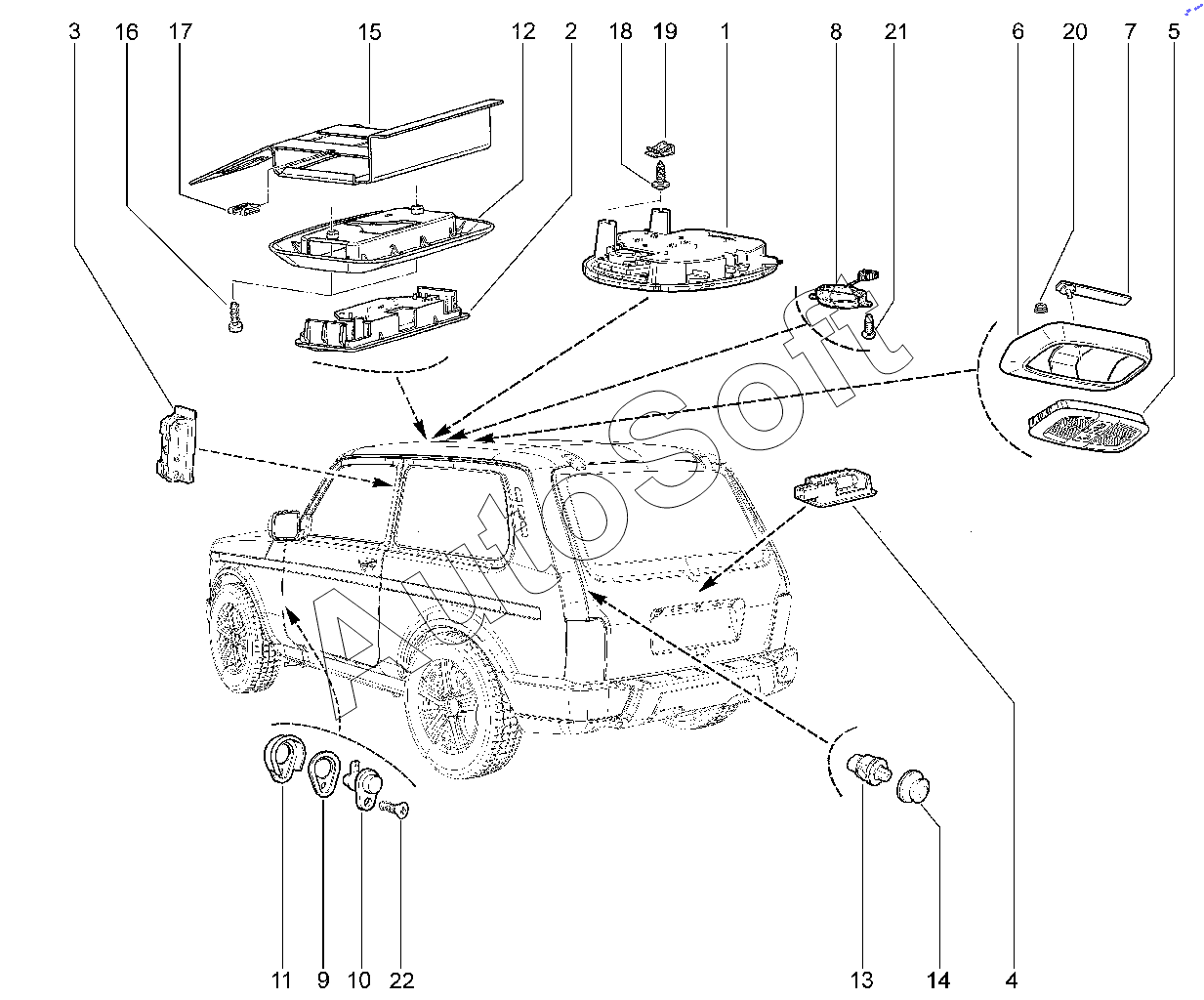 3 16 17 15 12 2 18 19 1 8 21 6 20 7 5

AutoSoft

11 9 10 22 13 14 4