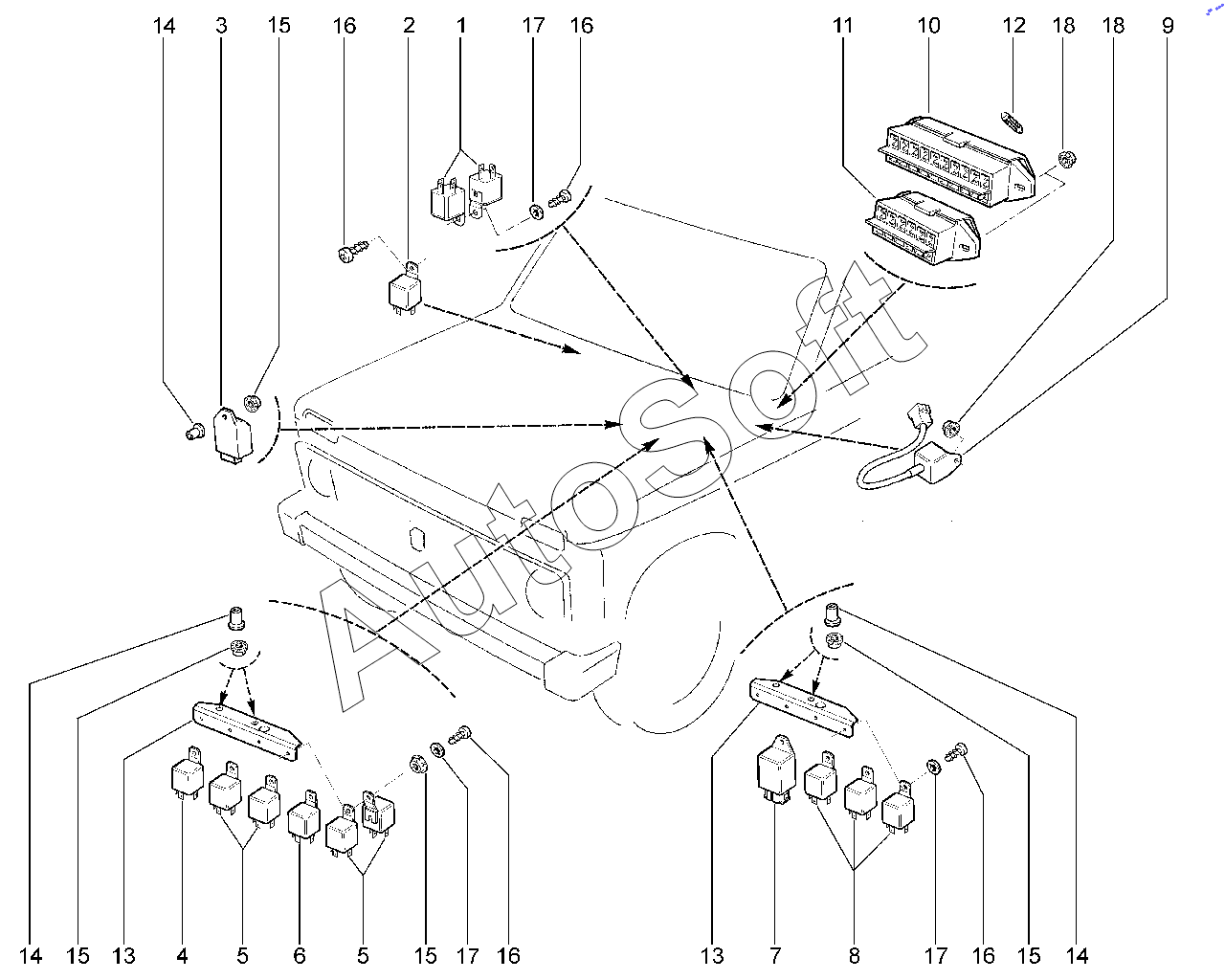 14 3 15 16 2 1 17 16 11 10 12 18 18 9

AutoSoft

14 15 13 4 5 6 5 15 17 16 13 7 8 17 16 15 14