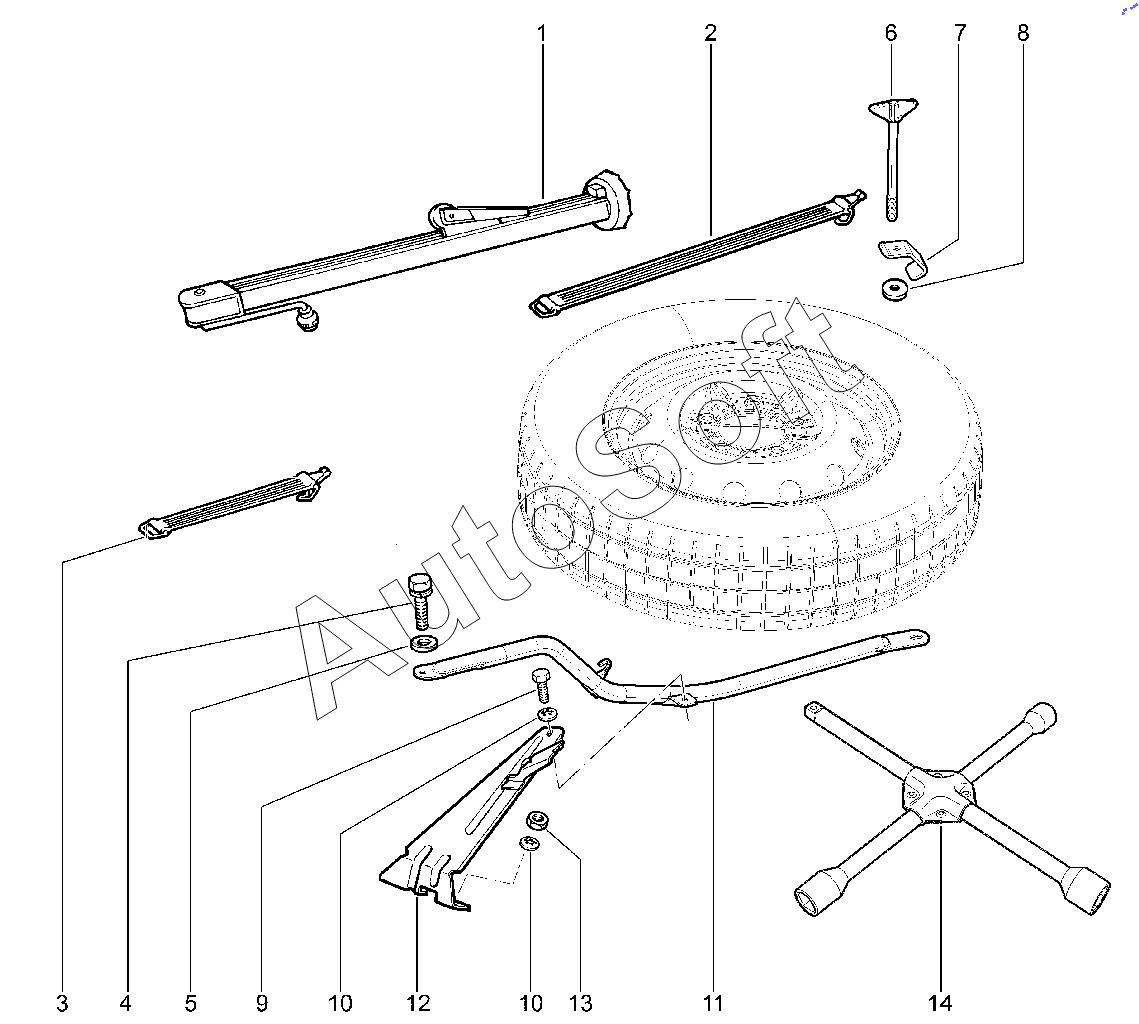 1
2
6
7
8
AutoSoft
3
4
5
9
10
12
10
13
11
14