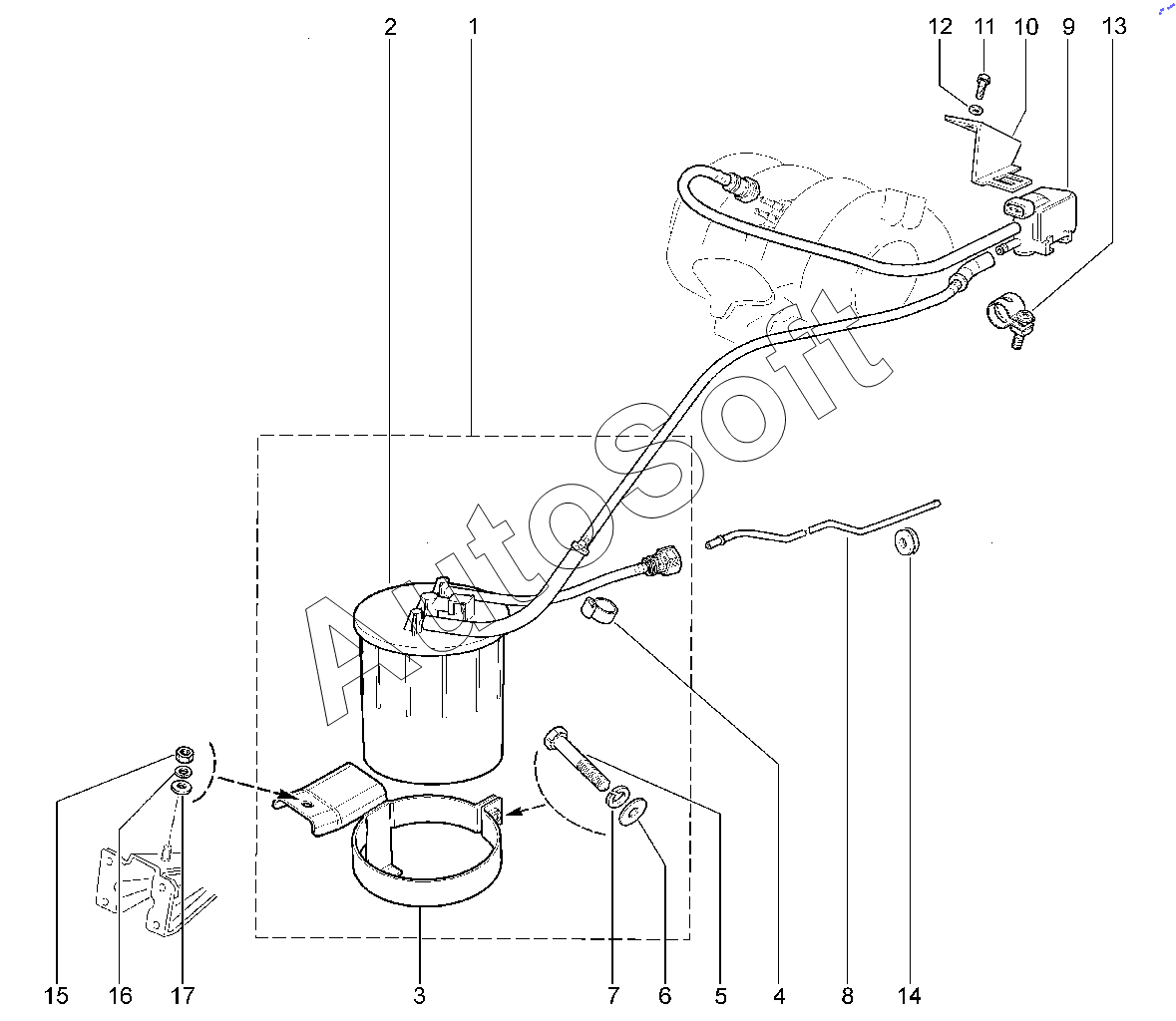 2 1 12 11 10 9 13

AutoSoft

15 16 17 3 7 6 5 4 8 14