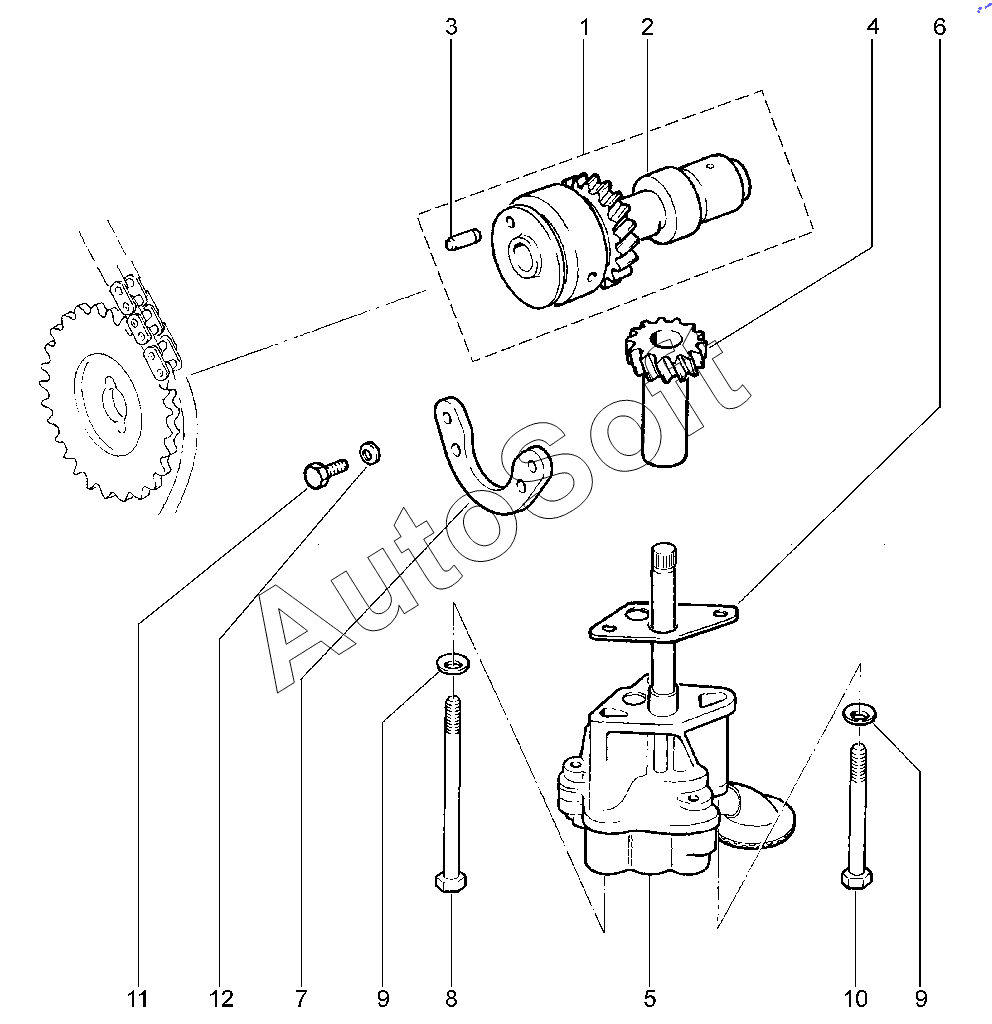 3
1
2
4
6
AutoSoft
11
12
7
9
8
5
10
9