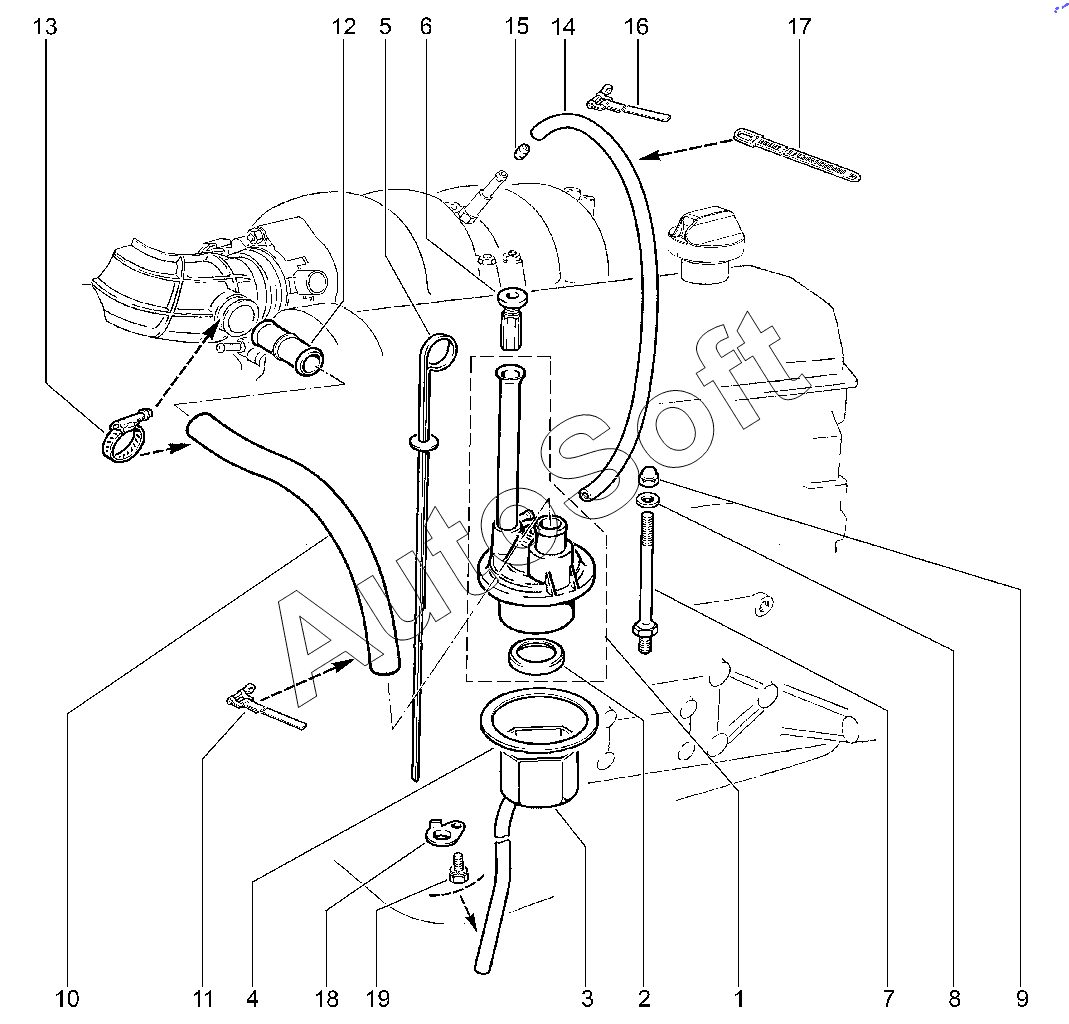 13 12 5 6 15 14 16 17

AutoSoft

10 11 4 18 19 3 2 1 7 8 9