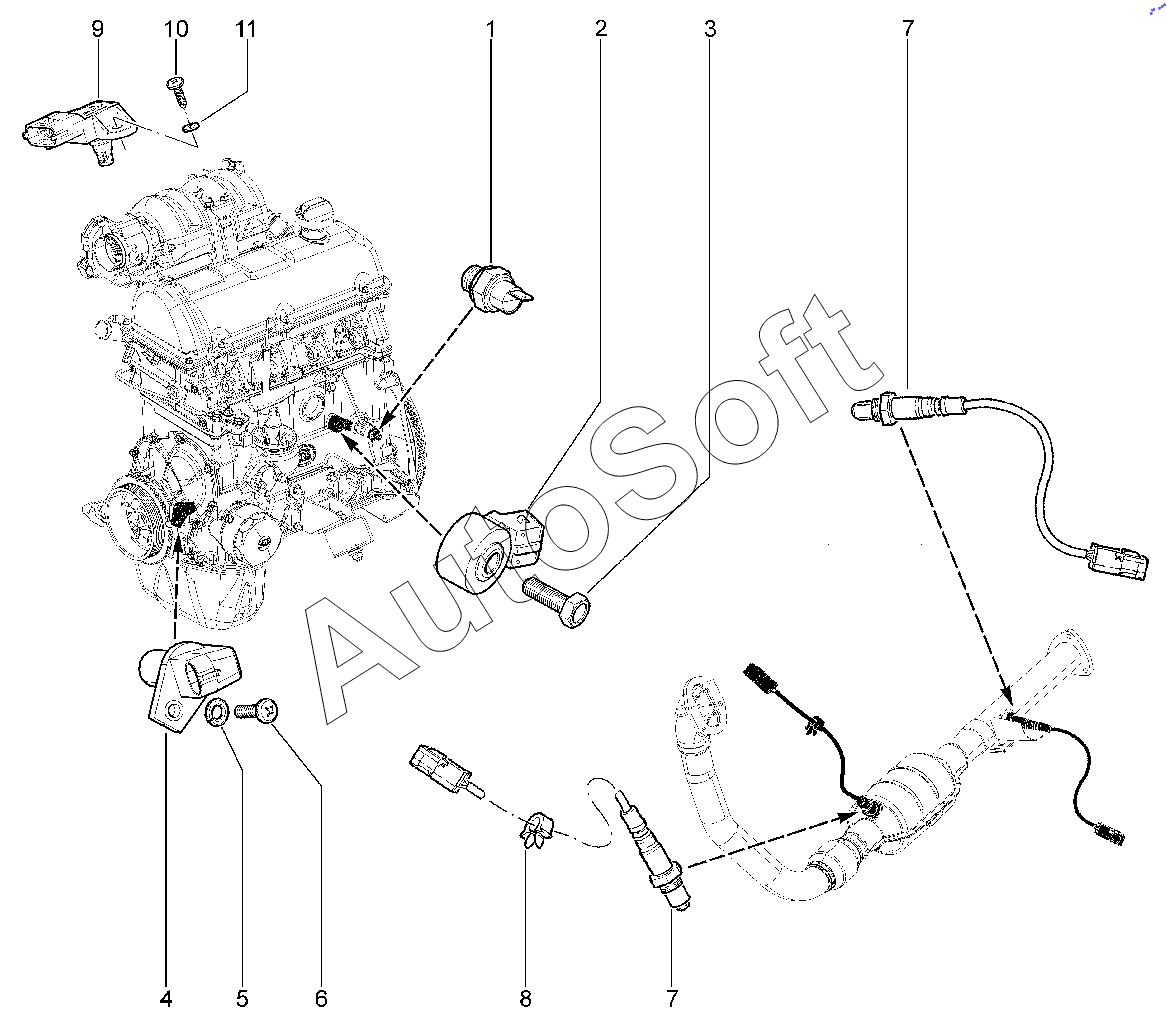 9
10
11
1
2
3
7
AutoSoft
4
5
6
8
7