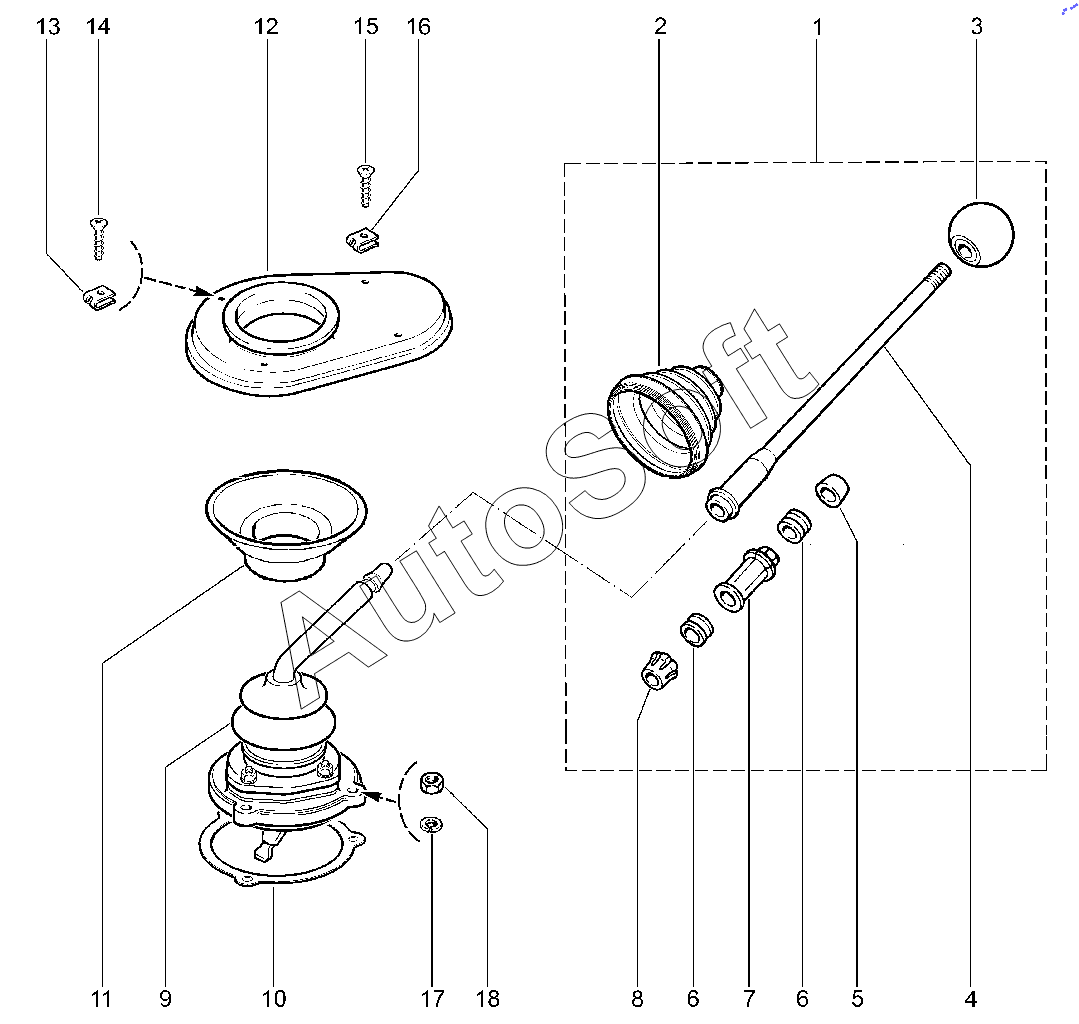 13 14 12 15 16 2 1 3

AutoSoft

11 9 10 17 18 8 6 7 6 5 4