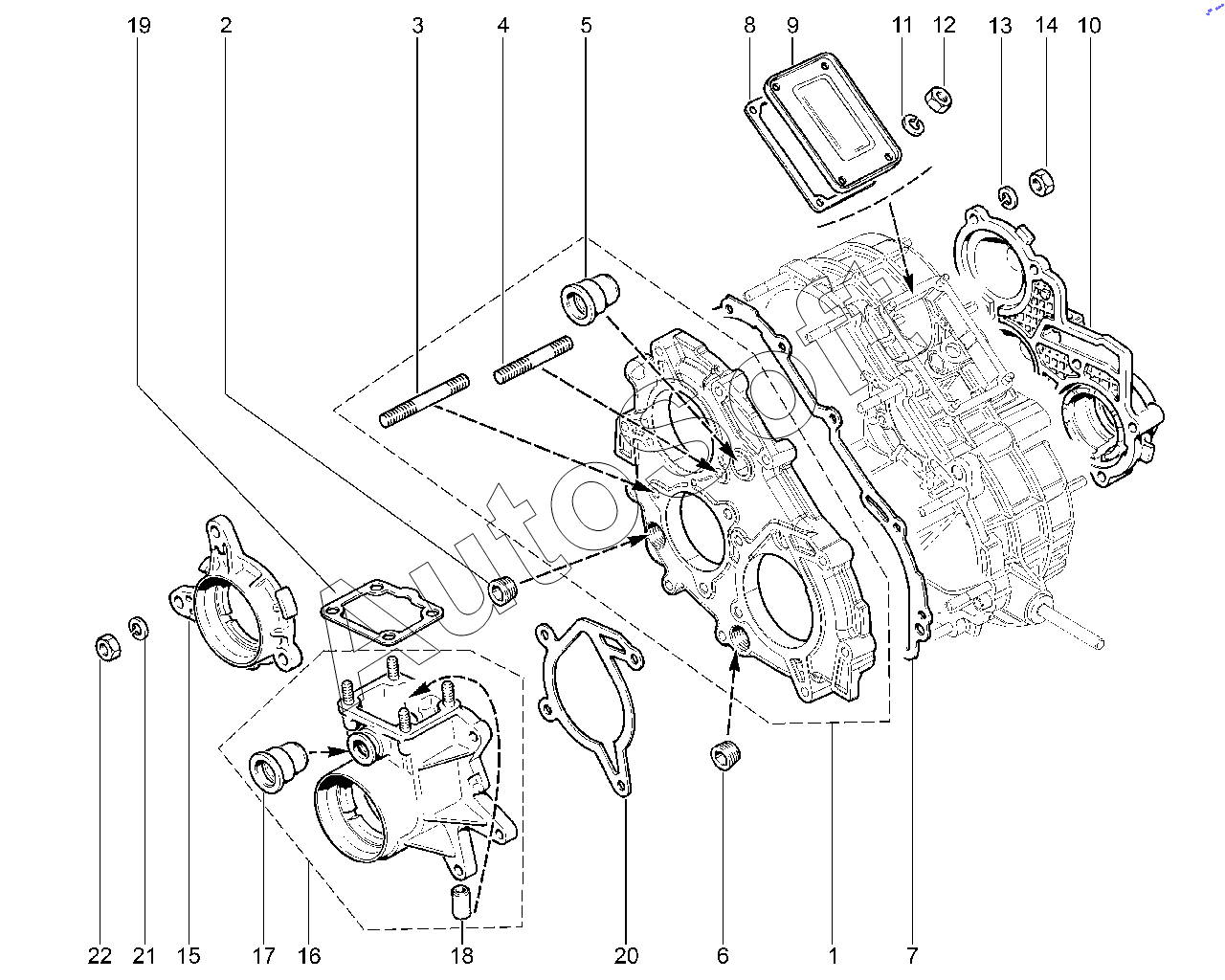 19 2 3 4 5 8 9 11 12 13 14 10

AutoSoft

22 21 15 17 16 18 20 6 1 7