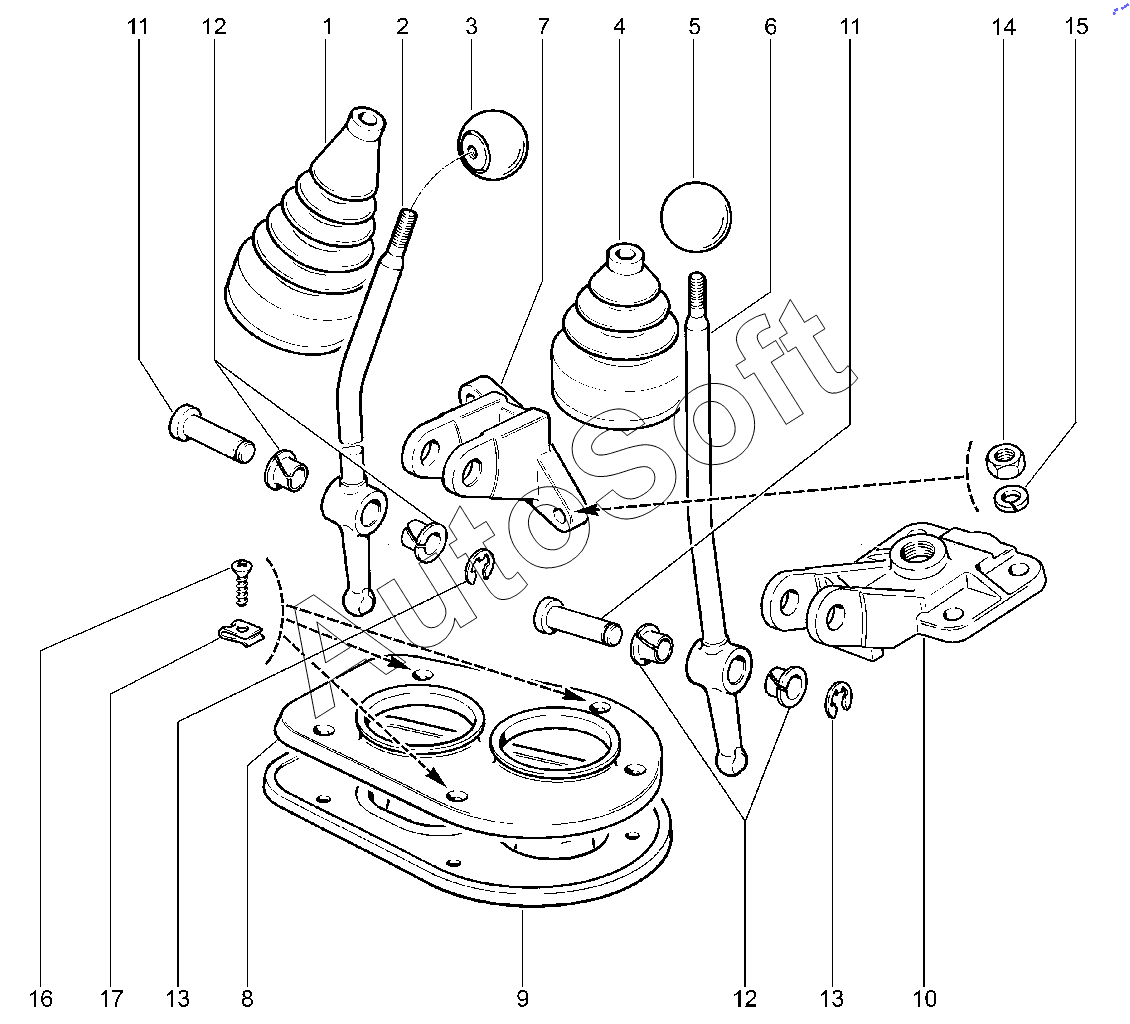 11 12 1 2 3 7 4 5 6 11 14 15

AutoSoft

16 17 13 8 9 12 13 10