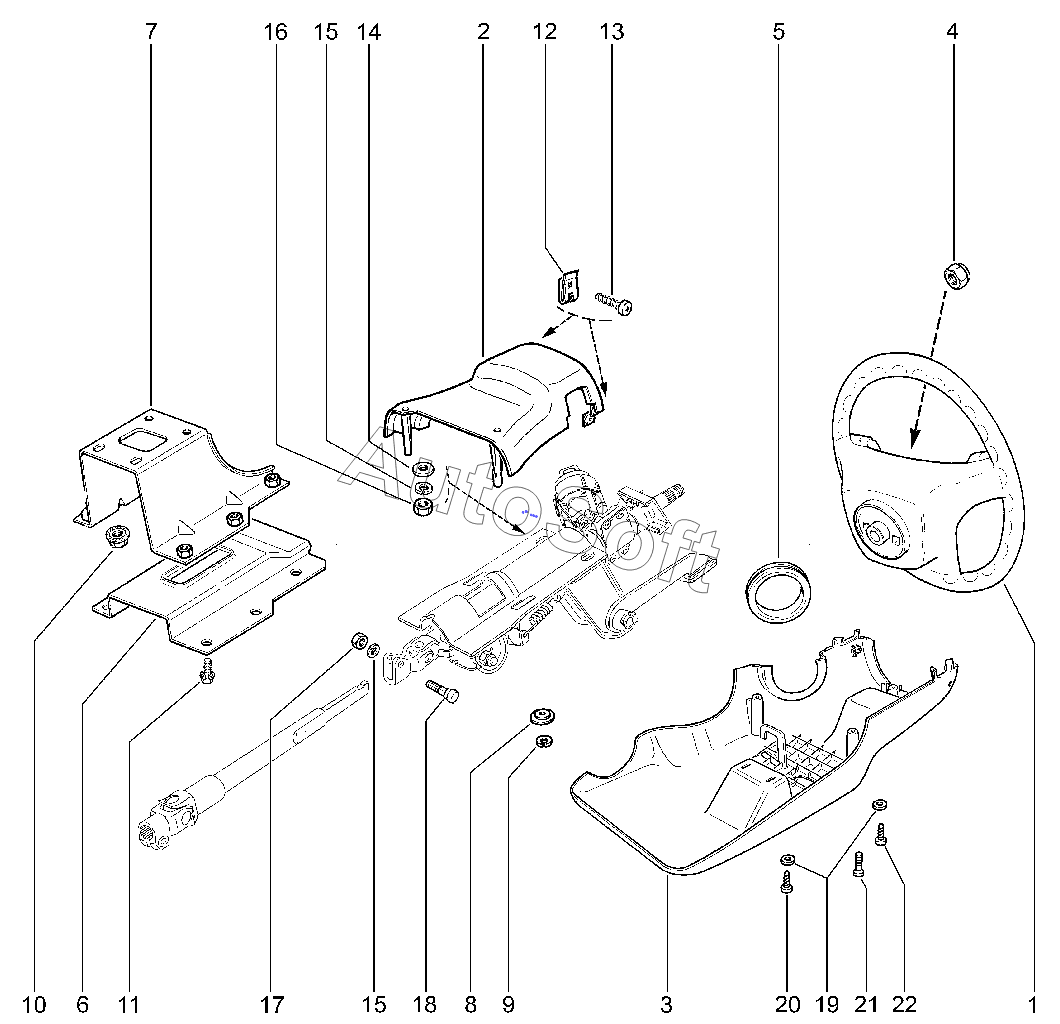 7 16 15 14 2 12 13 5 4

AutoSoft

10 6 11 17 15 18 8 9 3 20 19 21 22 1