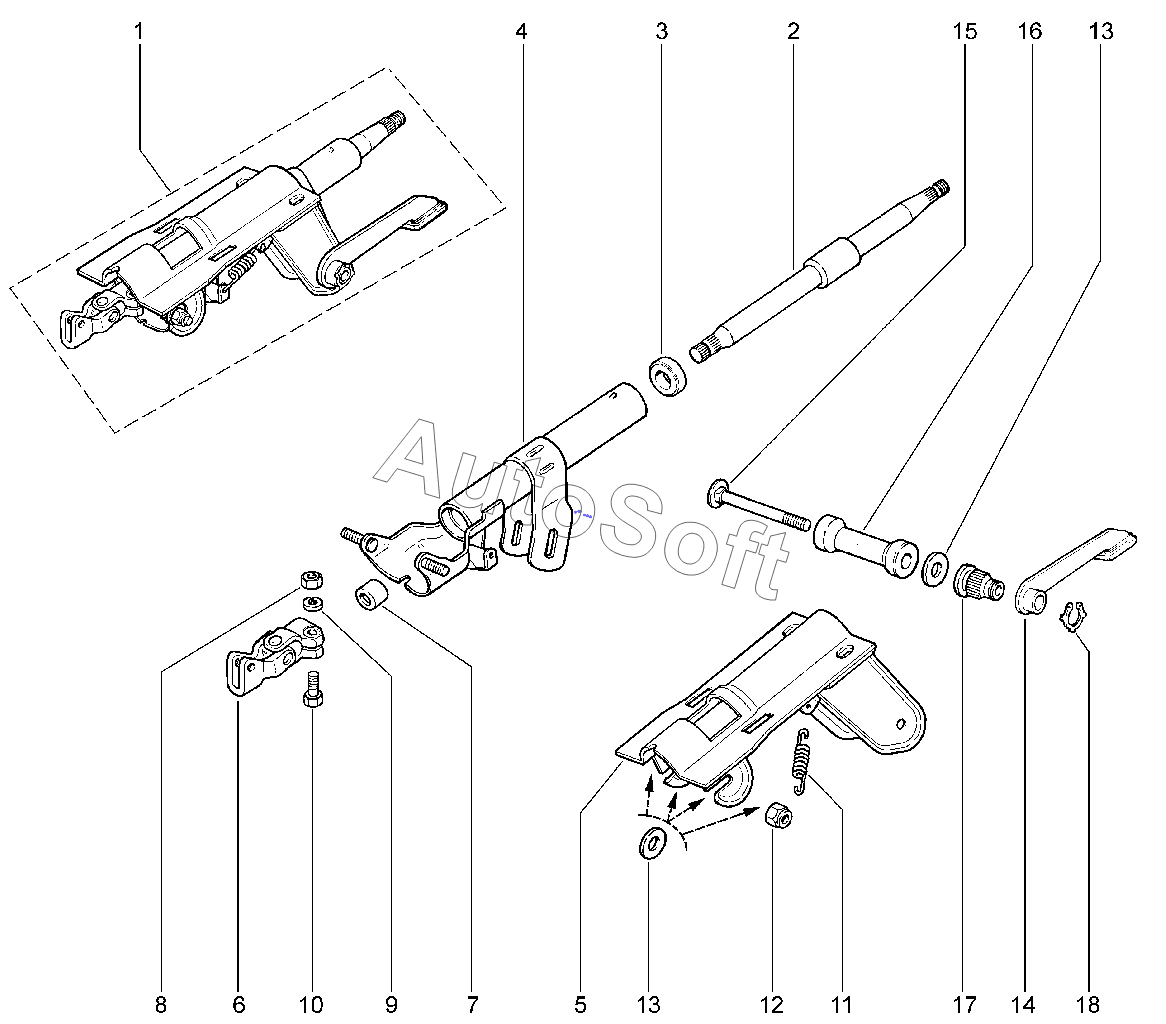 1
4
3
2
15
16
13
AutoSoft
8
6
10
9
7
5
13
12
11
17
14
18