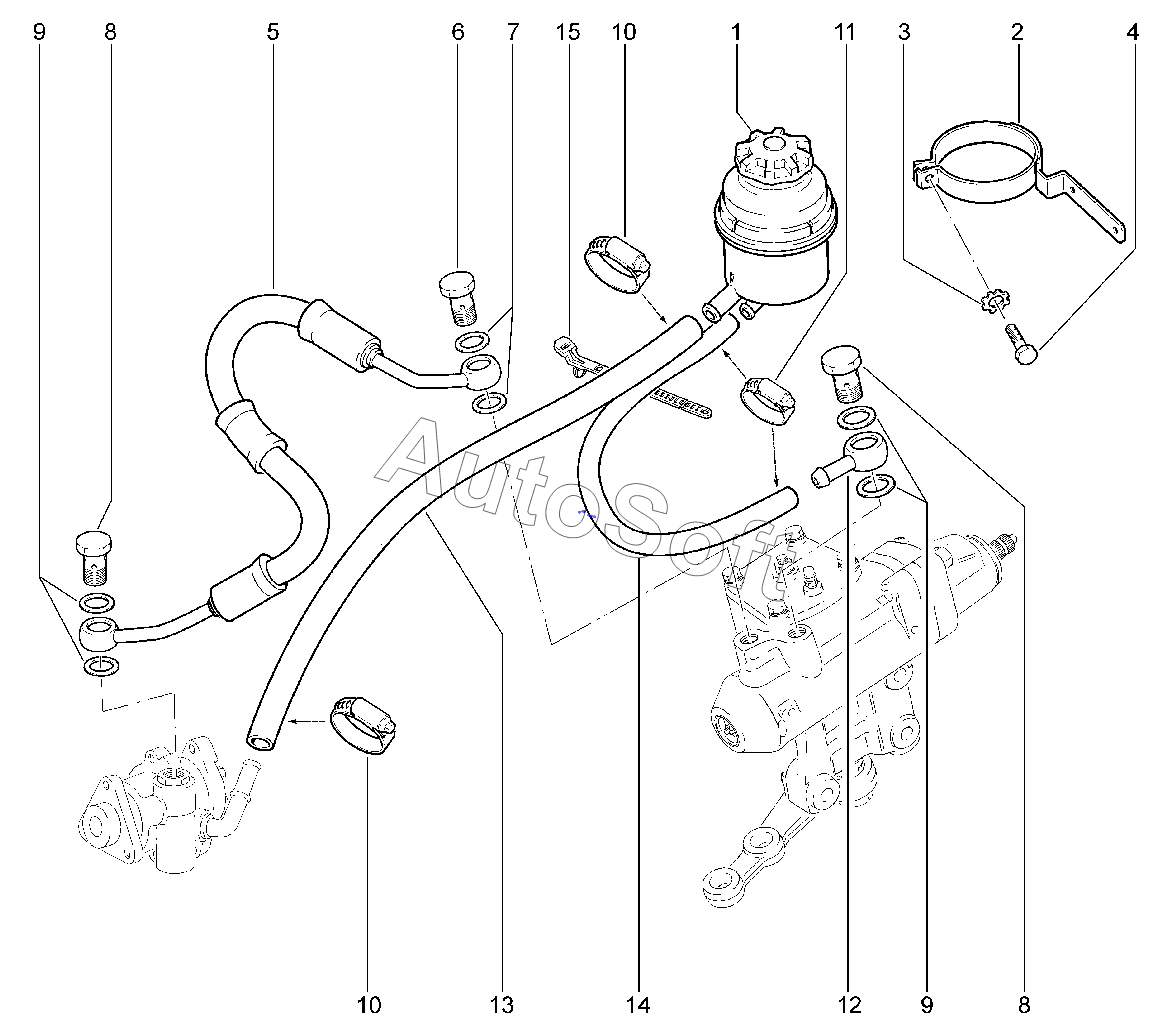 9 8 5 6 7 15 10 1 11 3 2 4

AutoSoft

10 13 14 12 9 8