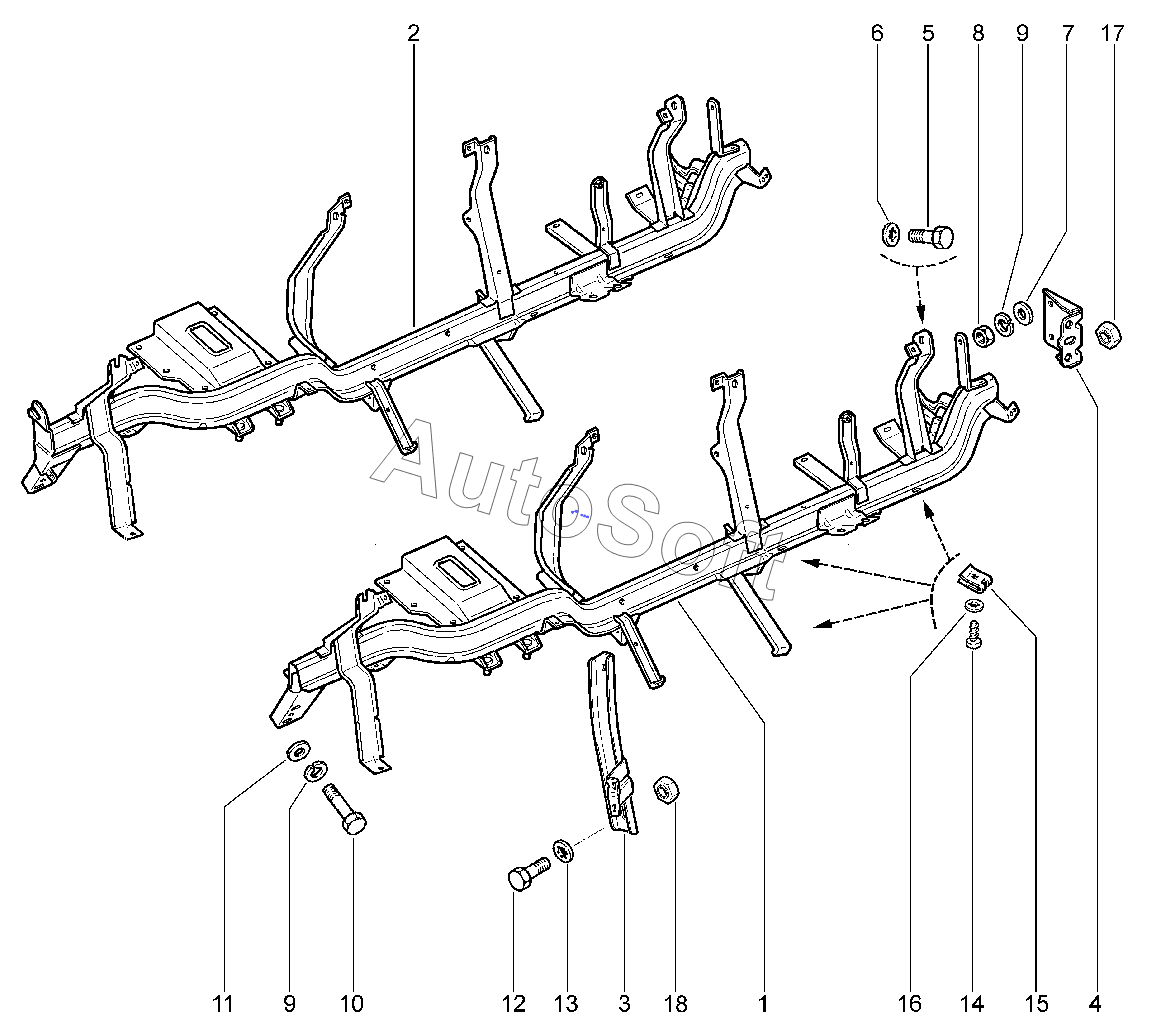 2
6 5 8 9 7 17
AutoSoft
11 9 10 12 13 3 18 1 16 14 15 4