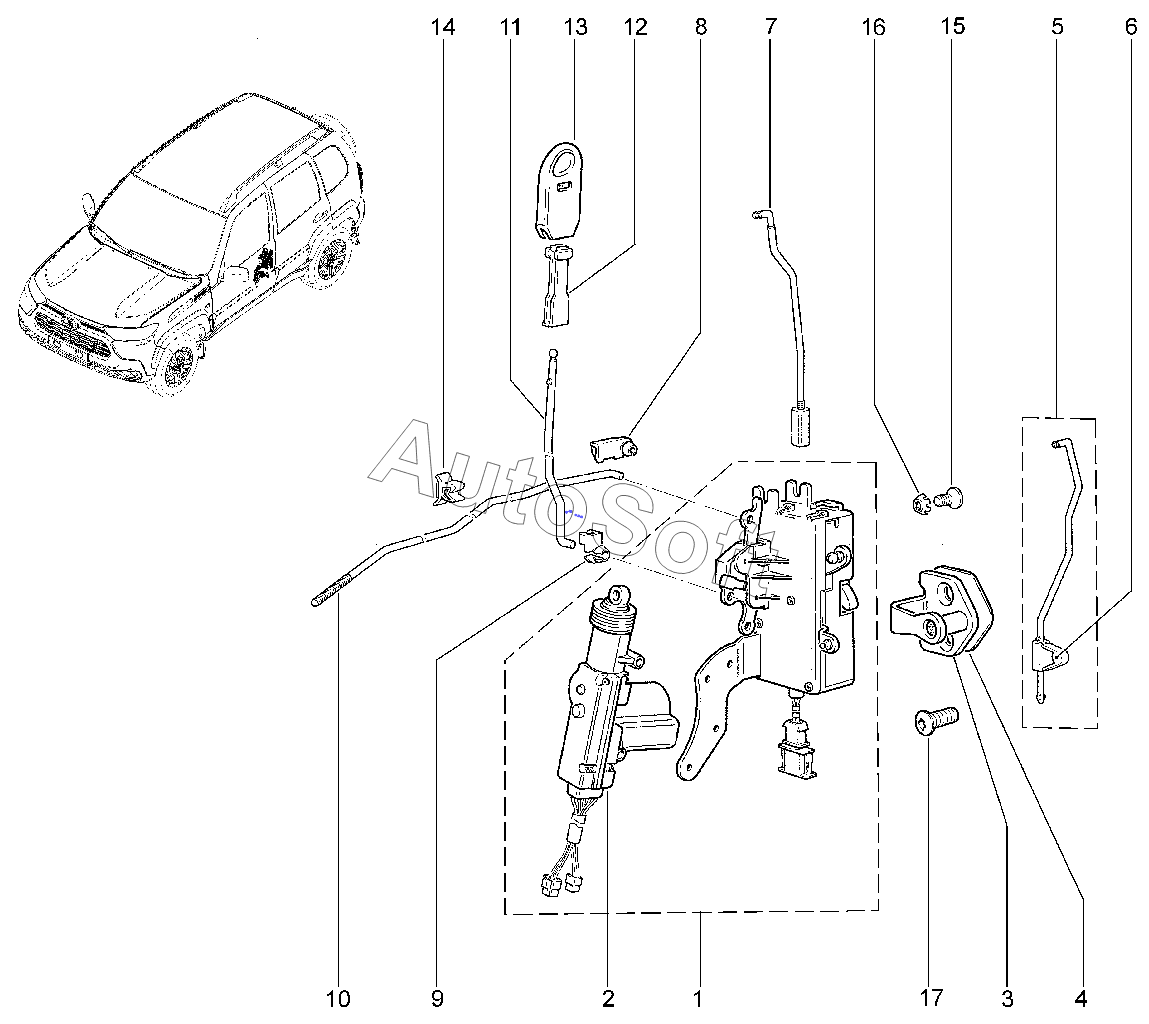 14
11
13
12
8
7
16
15
5
6
AutoSoft
10
9
2
1
17
3
4