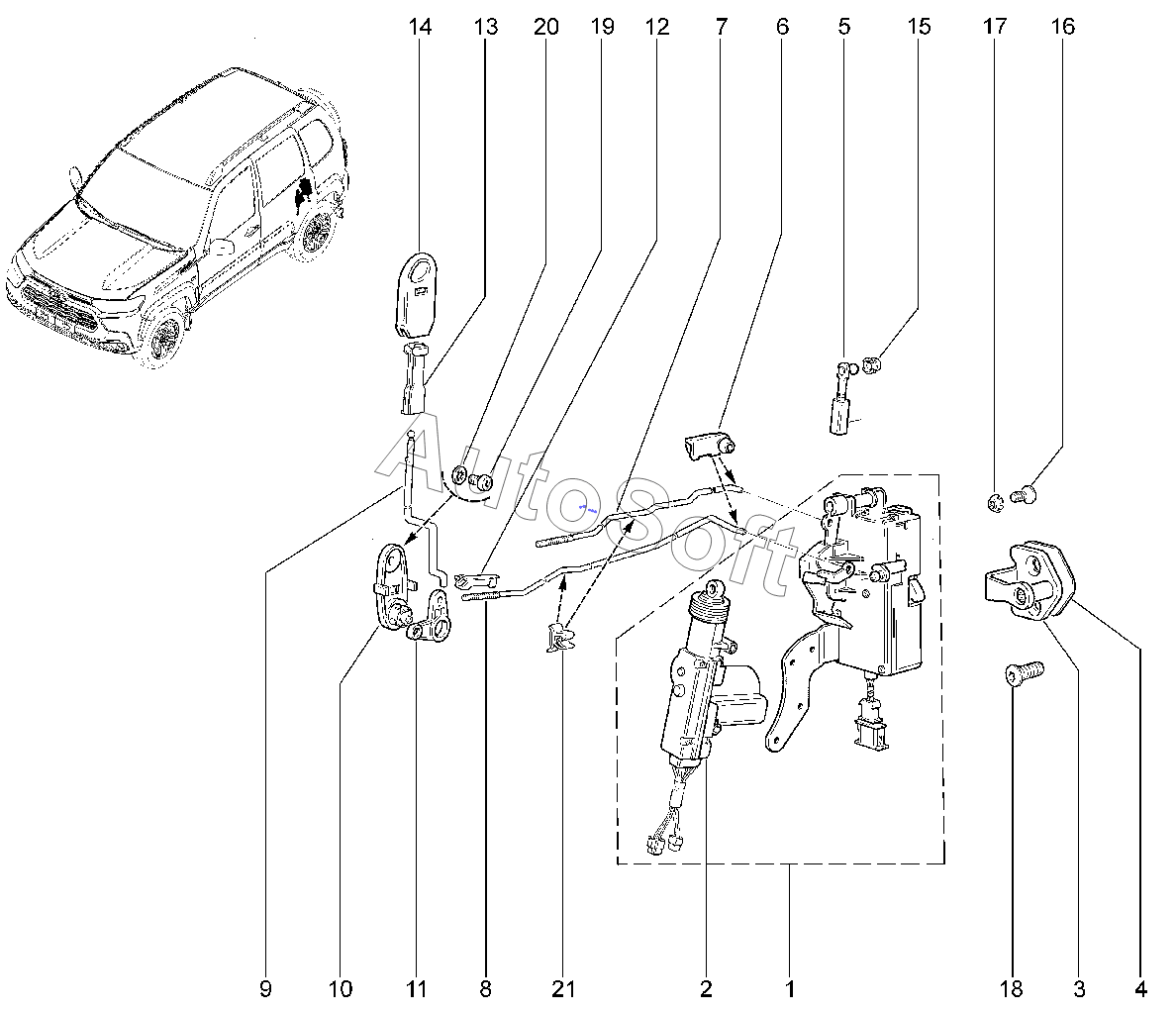 14 13 20 19 12 7 6 5 15 17 16

AutoSoft

9 10 11 8 21 2 1 18 3 4