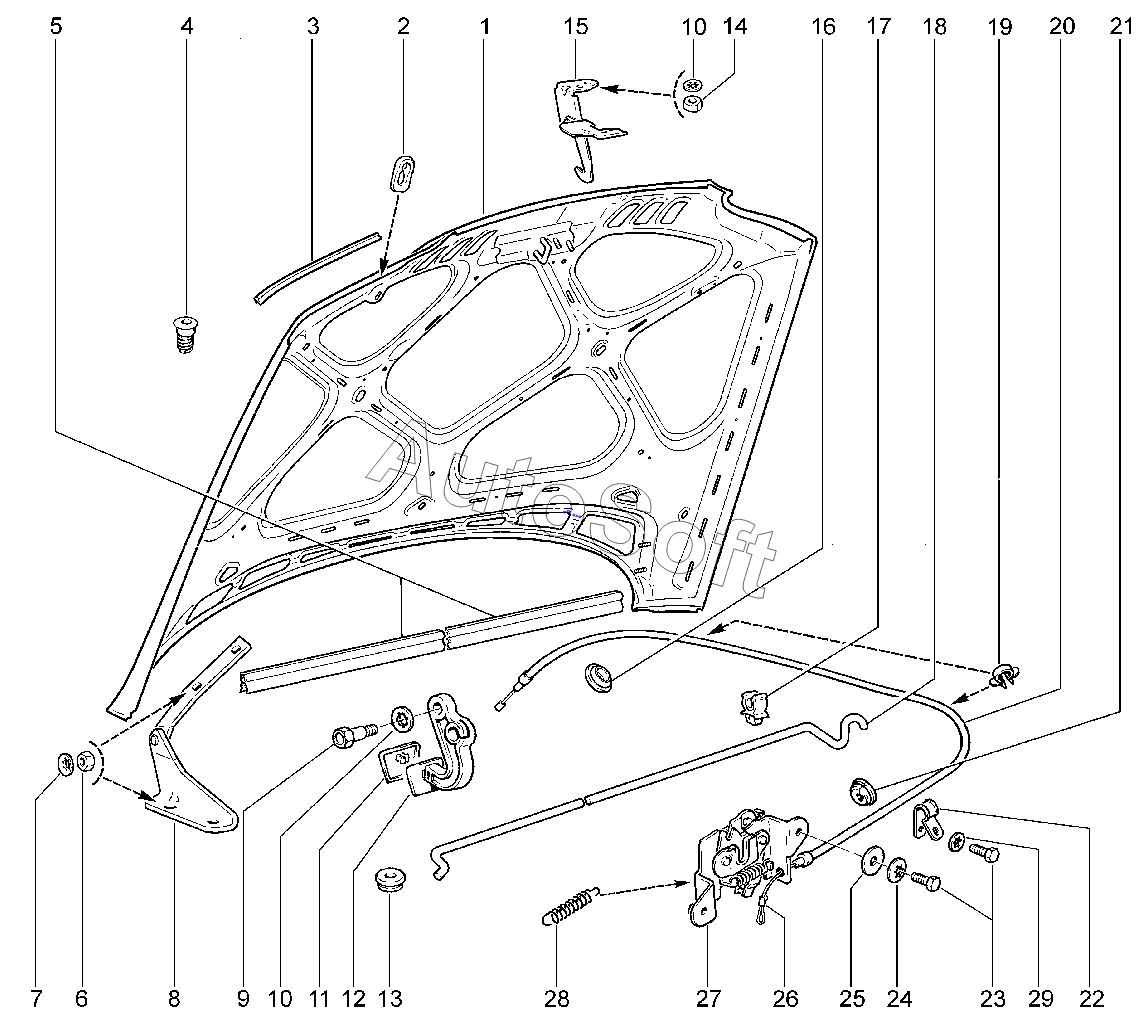 5 4 3 2 1 15 10 14 16 17 18 19 20 21

AutoSoft

7 6 8 9 10 11 12 13 28 27 26 25 24 23 29 22