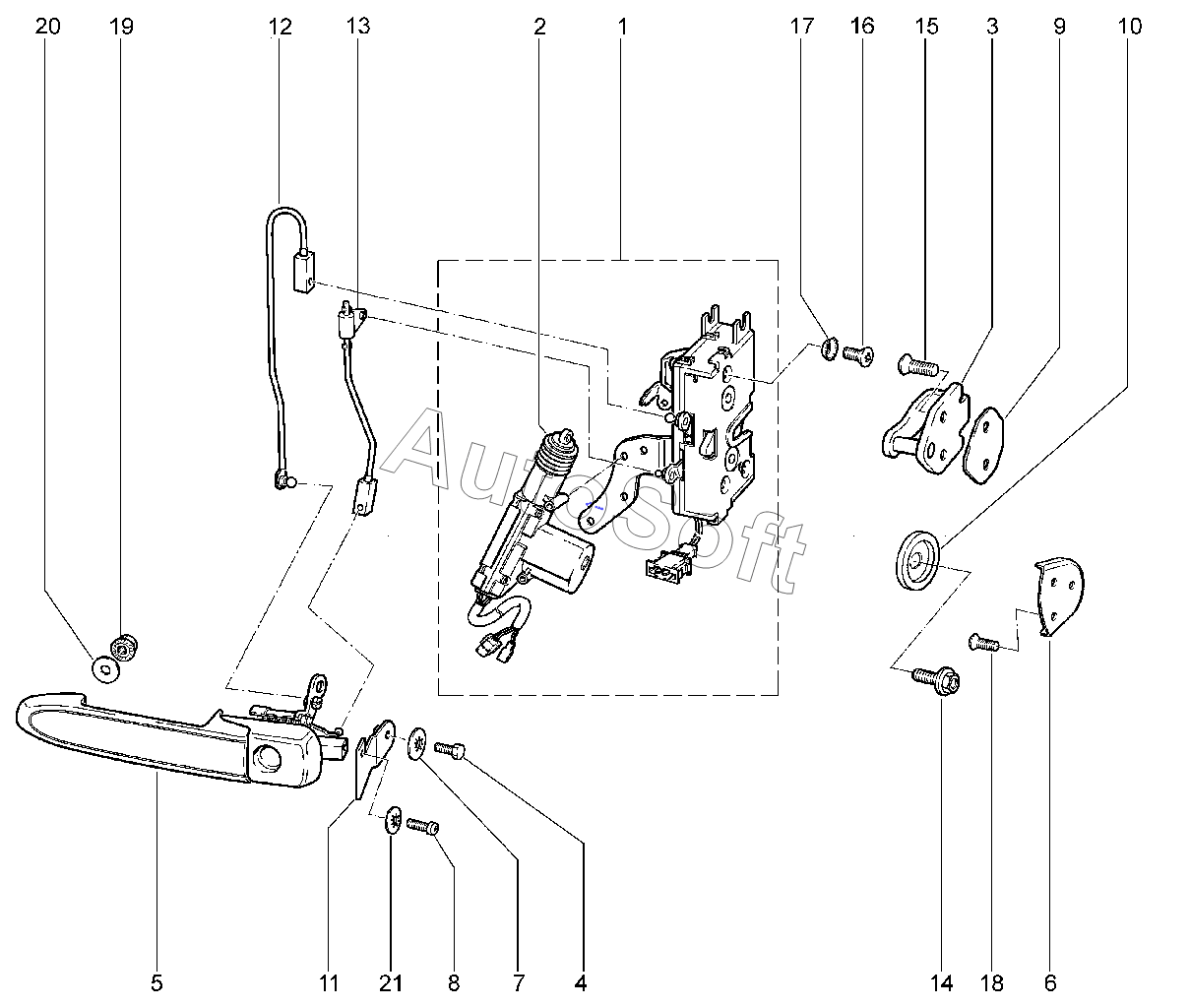 20 19 12 13 2 1 17 16 15 3 9 10

AutoSoft

5 11 21 8 7 4 14 18 6