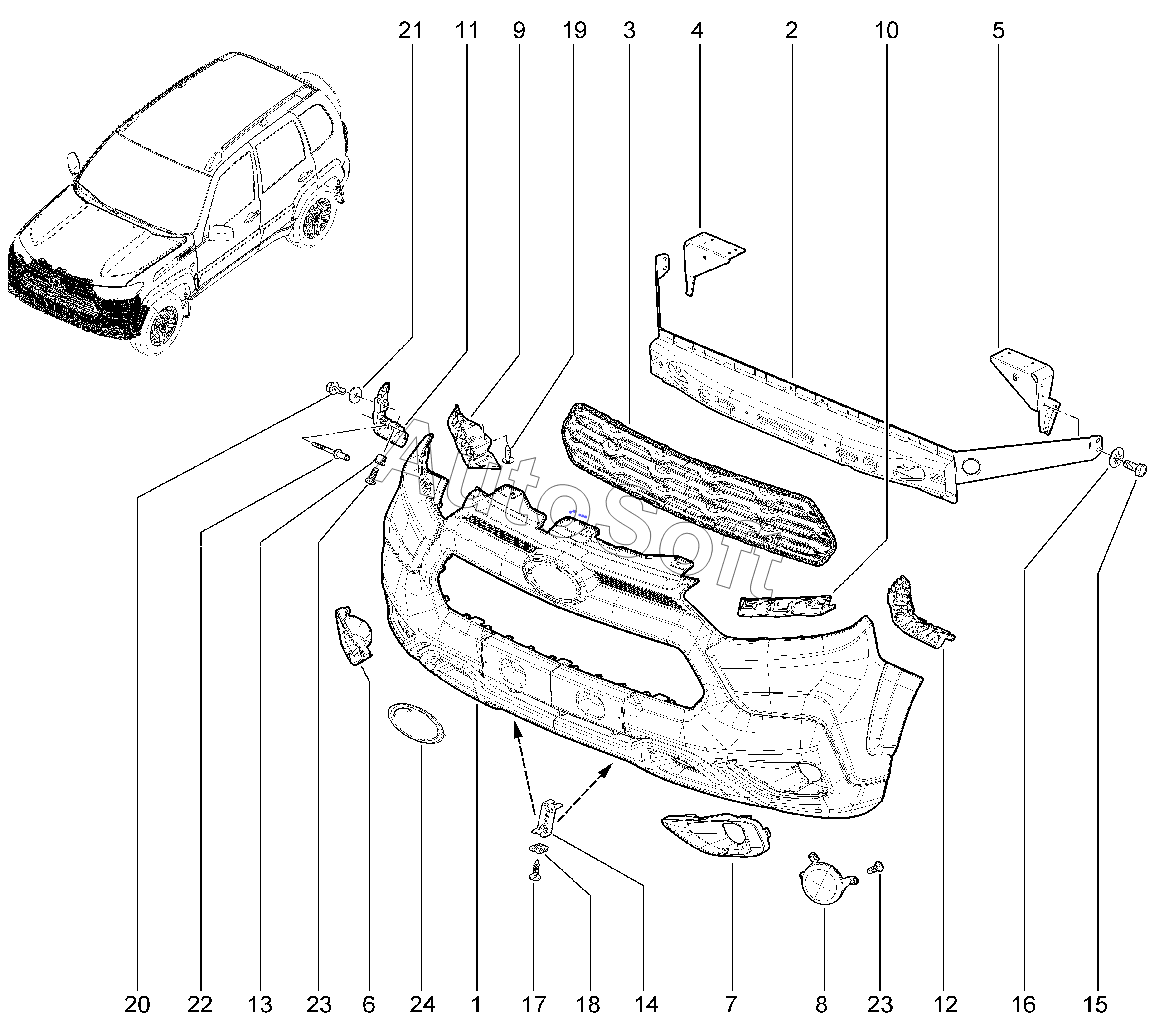 21 11 9 19 3 4 2 10 5

AutoSoft

20 22 13 23 6 24 1 17 18 14 7 8 23 12 16 15