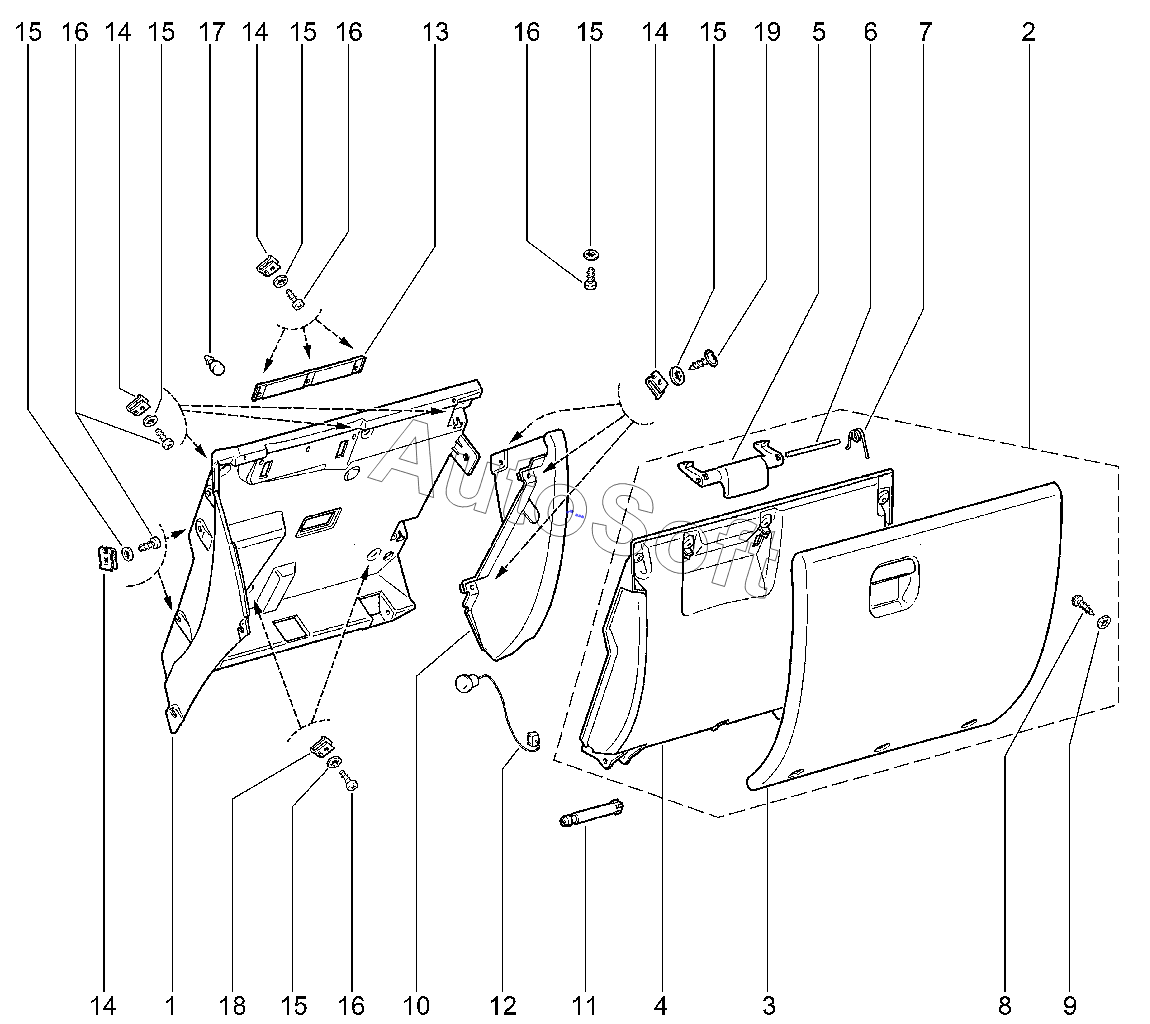 15 16 14 15 17 14 15 16 13 16 15 14 15 19 5 6 7 2

AutoSoft

14 1 18 15 16 10 12 11 4 3 8 9