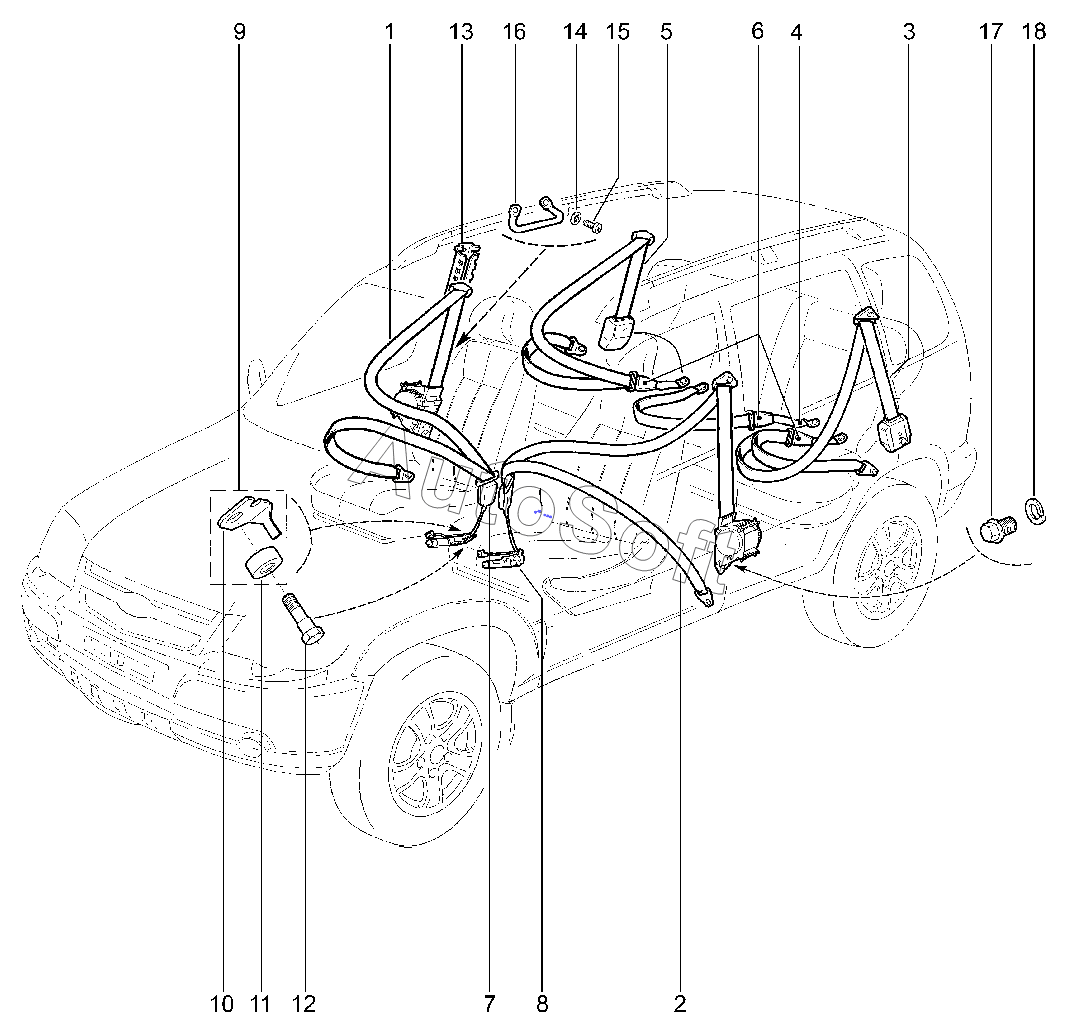 9 1 13 16 14 15 5 6 4 3 17 18

AutoSoft

10 11 12 7 8 2