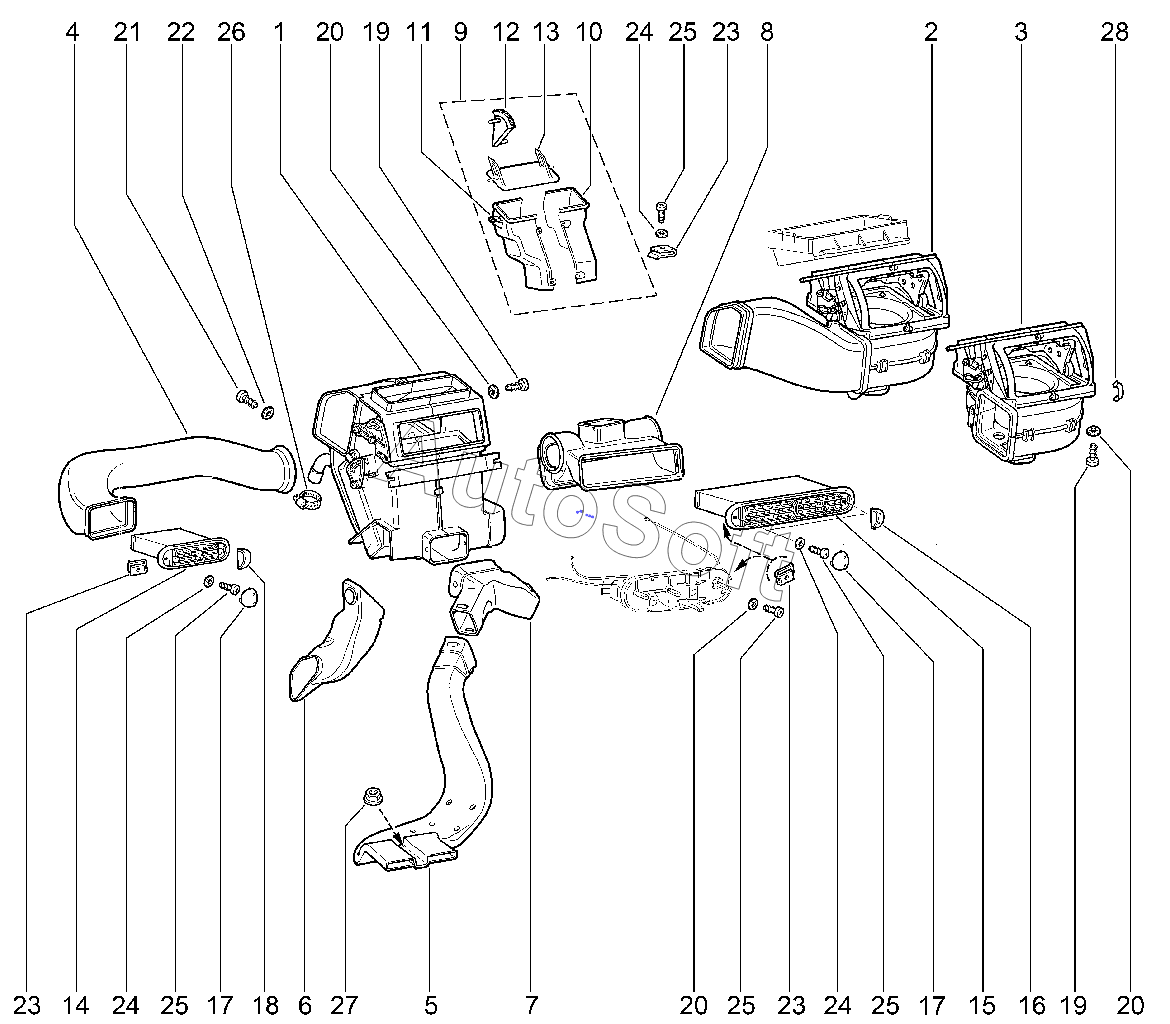 4 21 22 26 1 20 19 11 9 12 13 10 24 25 23 8 2 3 28

AutoSoft

23 14 24 25 17 18 6 27 5 7 20 25 23 24 25 17 15 16 19 20