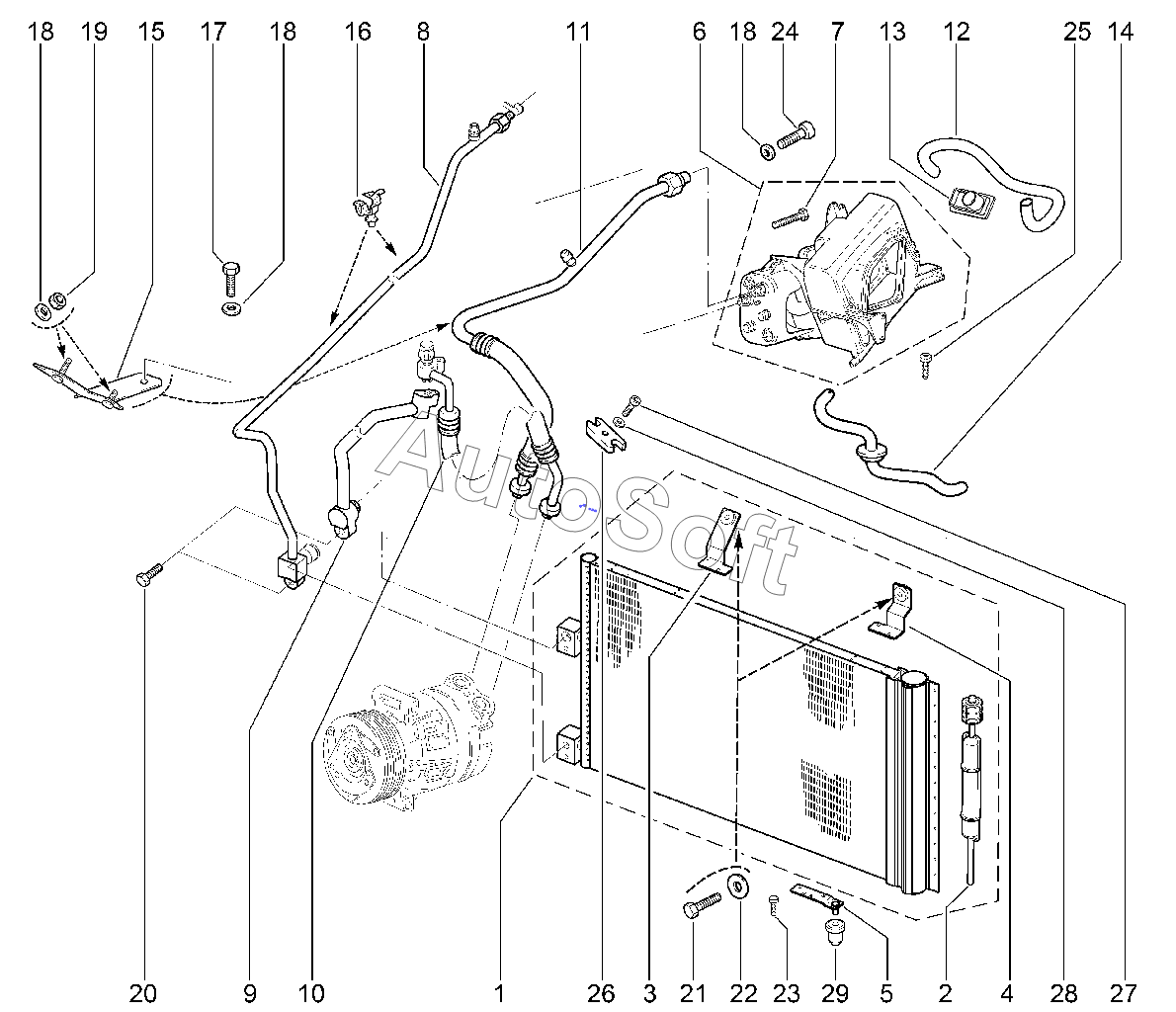 18 19 15 17 18 16 8 11 6 18 24 7 13 12 25 14

AutoSoft

20 9 10 1 26 3 21 22 23 29 5 2 4 28 27