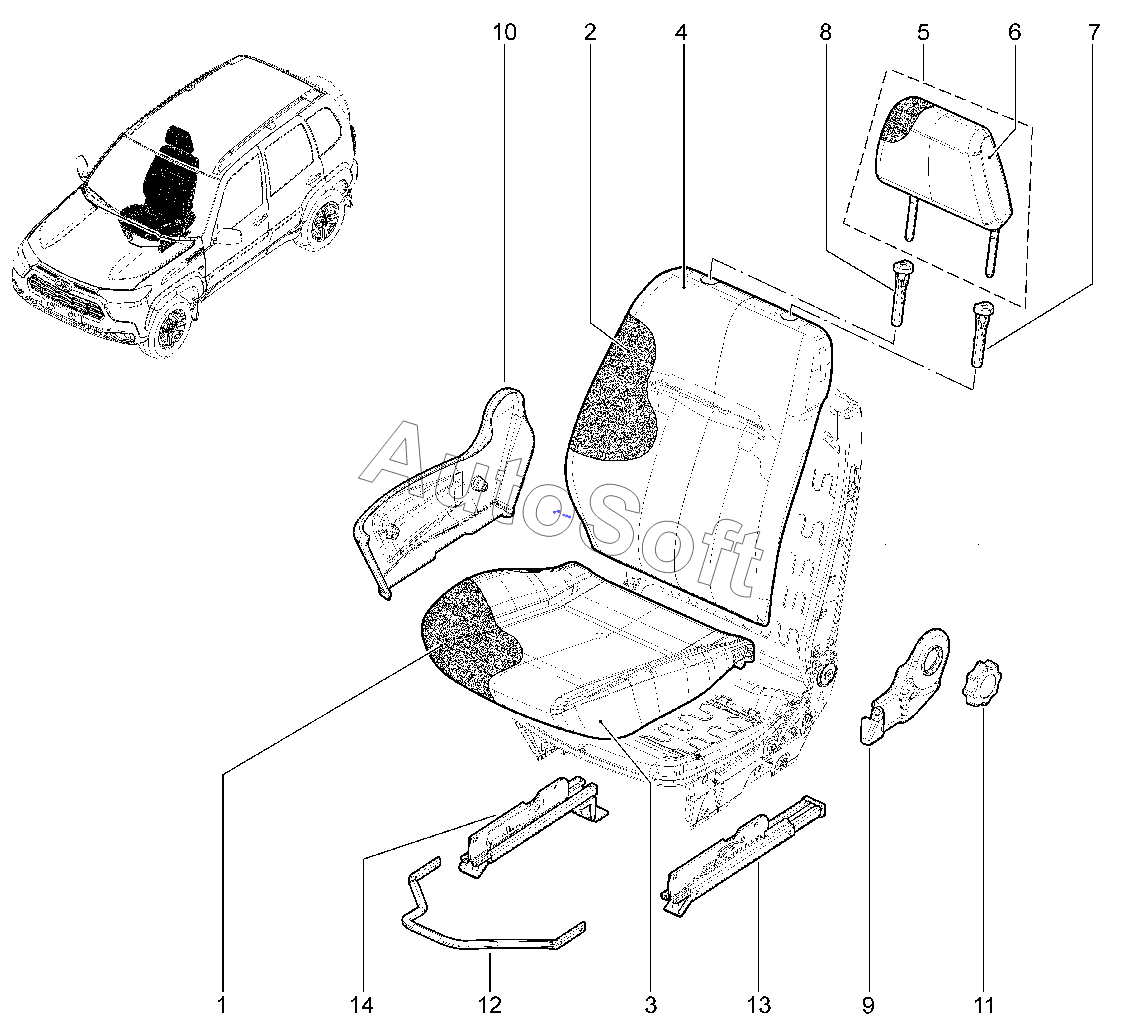 10
2
4
8
5
6
7
AutoSoft
1
14
12
3
13
9
11