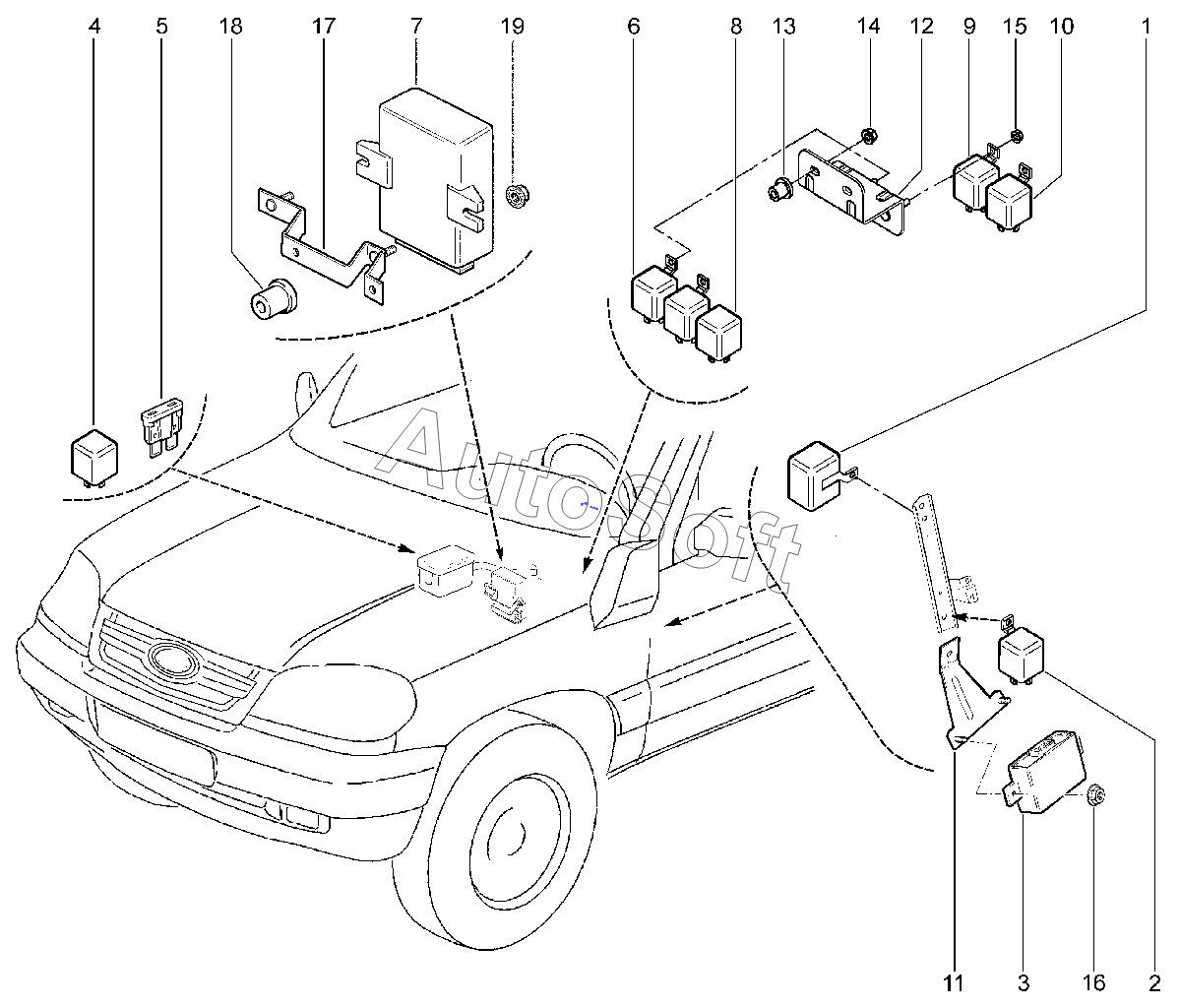 4 5 18 17 7 19 6 8 13 14 12 9 15 10 1

AutoSoft

11 3 16 2