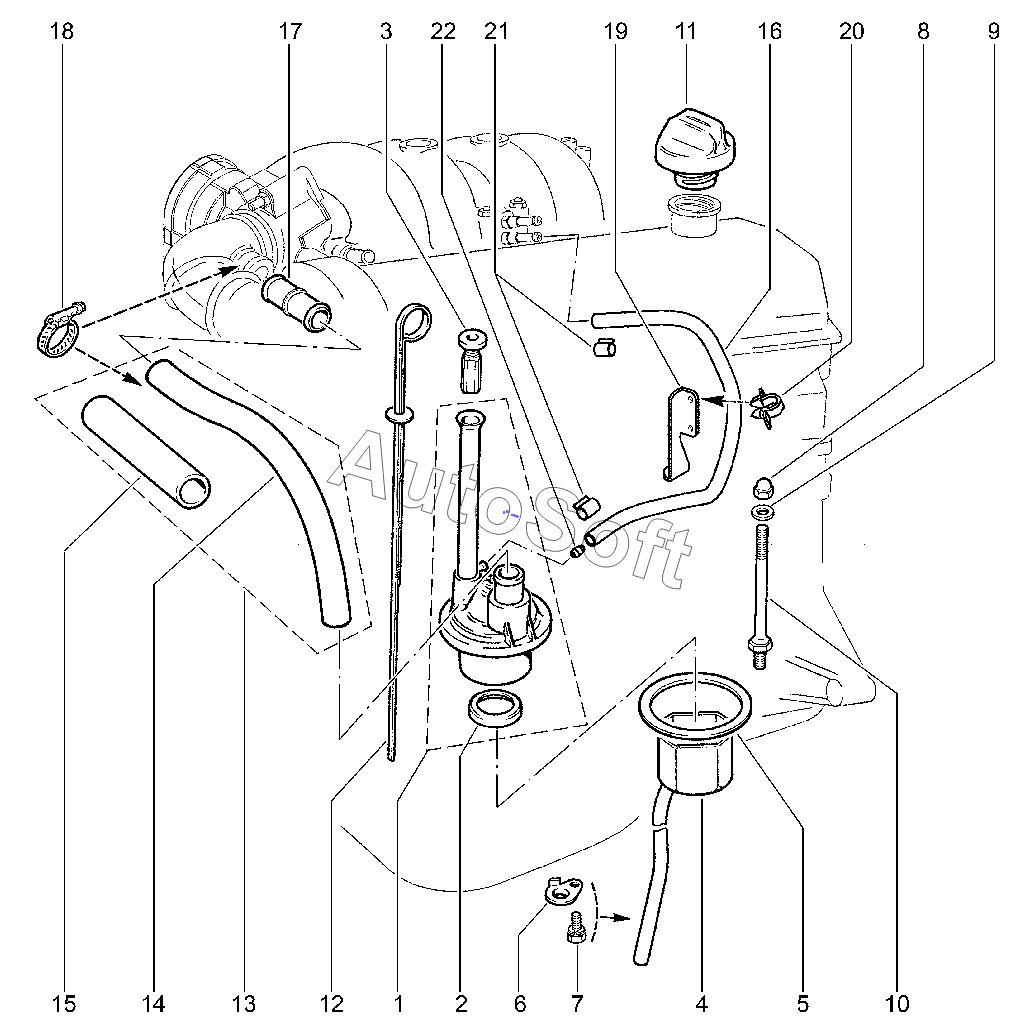 18 17 3 22 21 19 11 16 20 8 9

AutoSoft

15 14 13 12 1 2 6 7 4 5 10