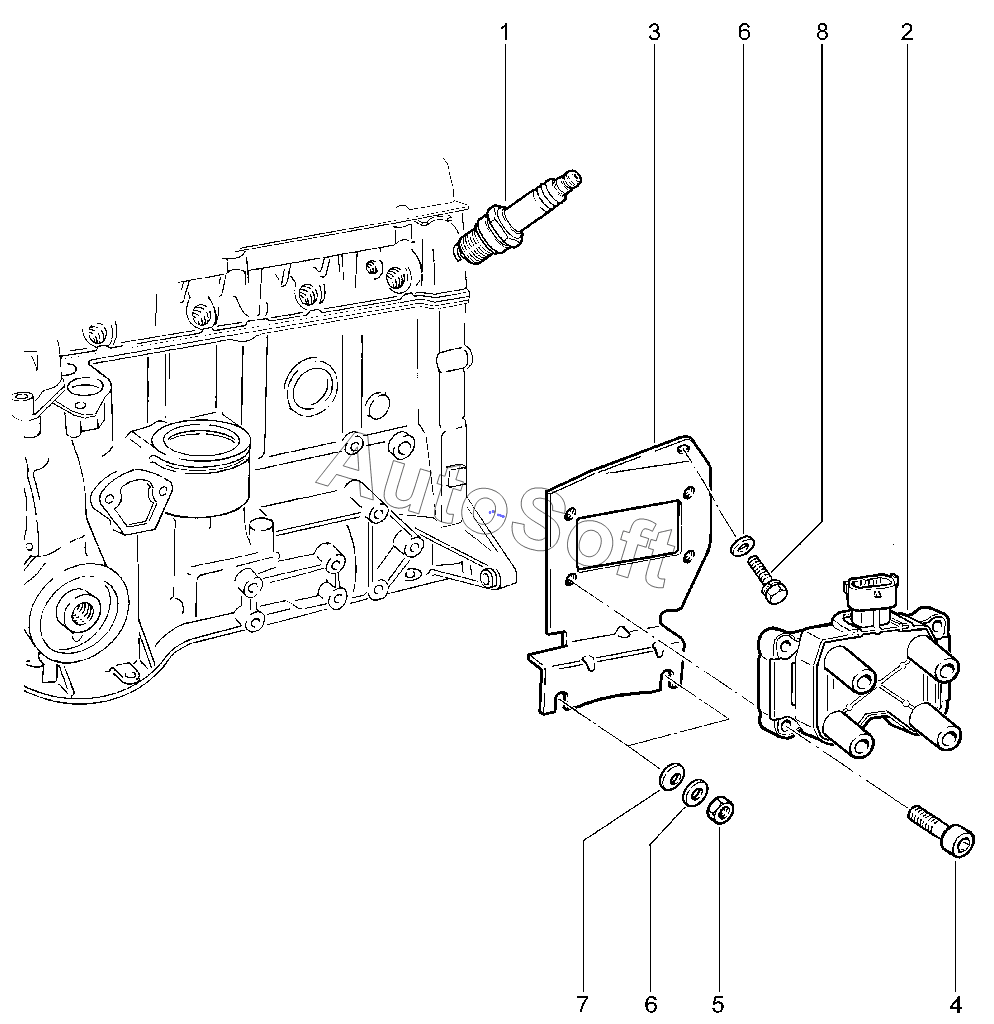 1
3
6
8
2
AutoSoft
7
6
5
4