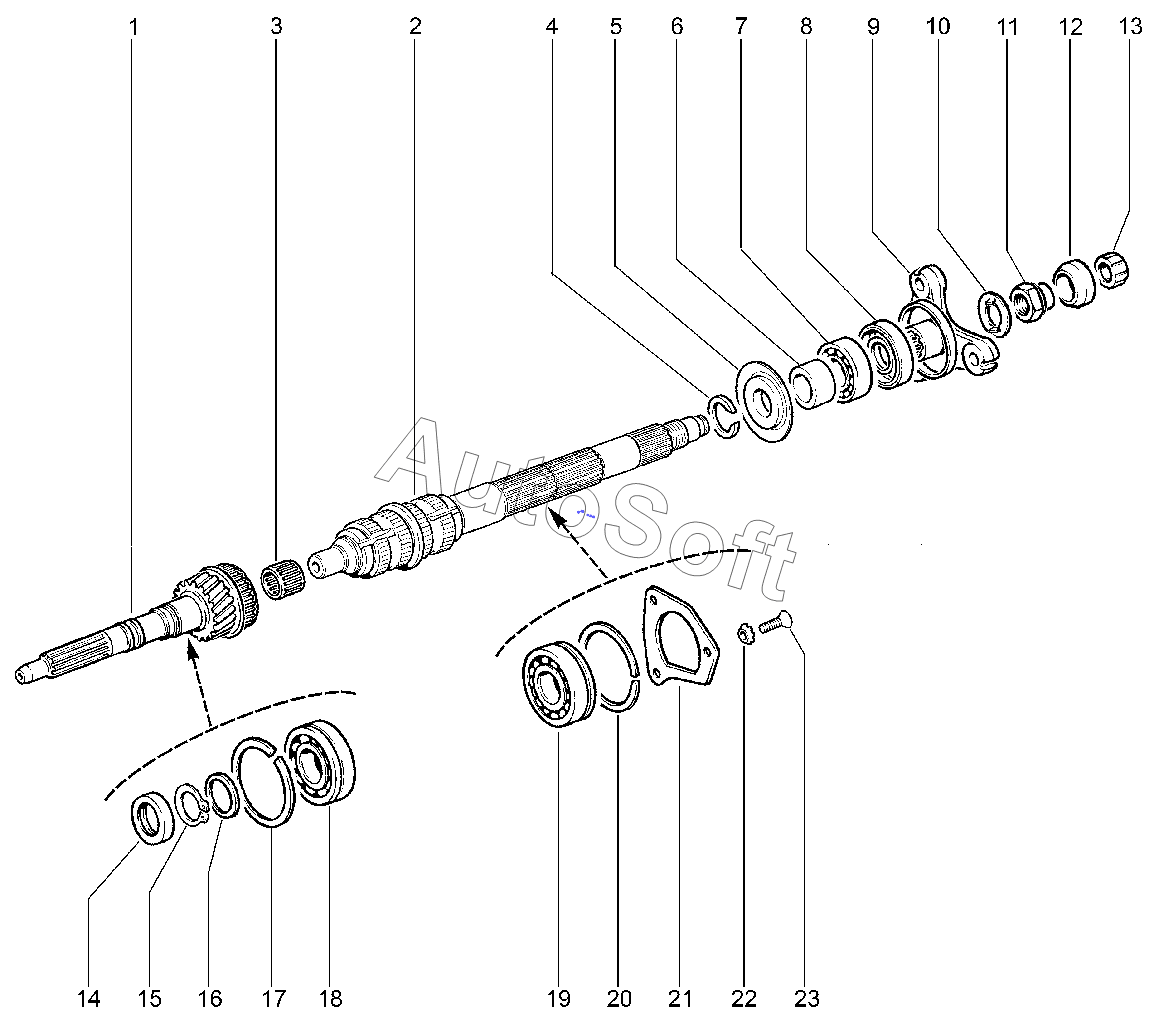 1 3 2 4 5 6 7 8 9 10 11 12 13

AutoSoft

14 15 16 17 18 19 20 21 22 23