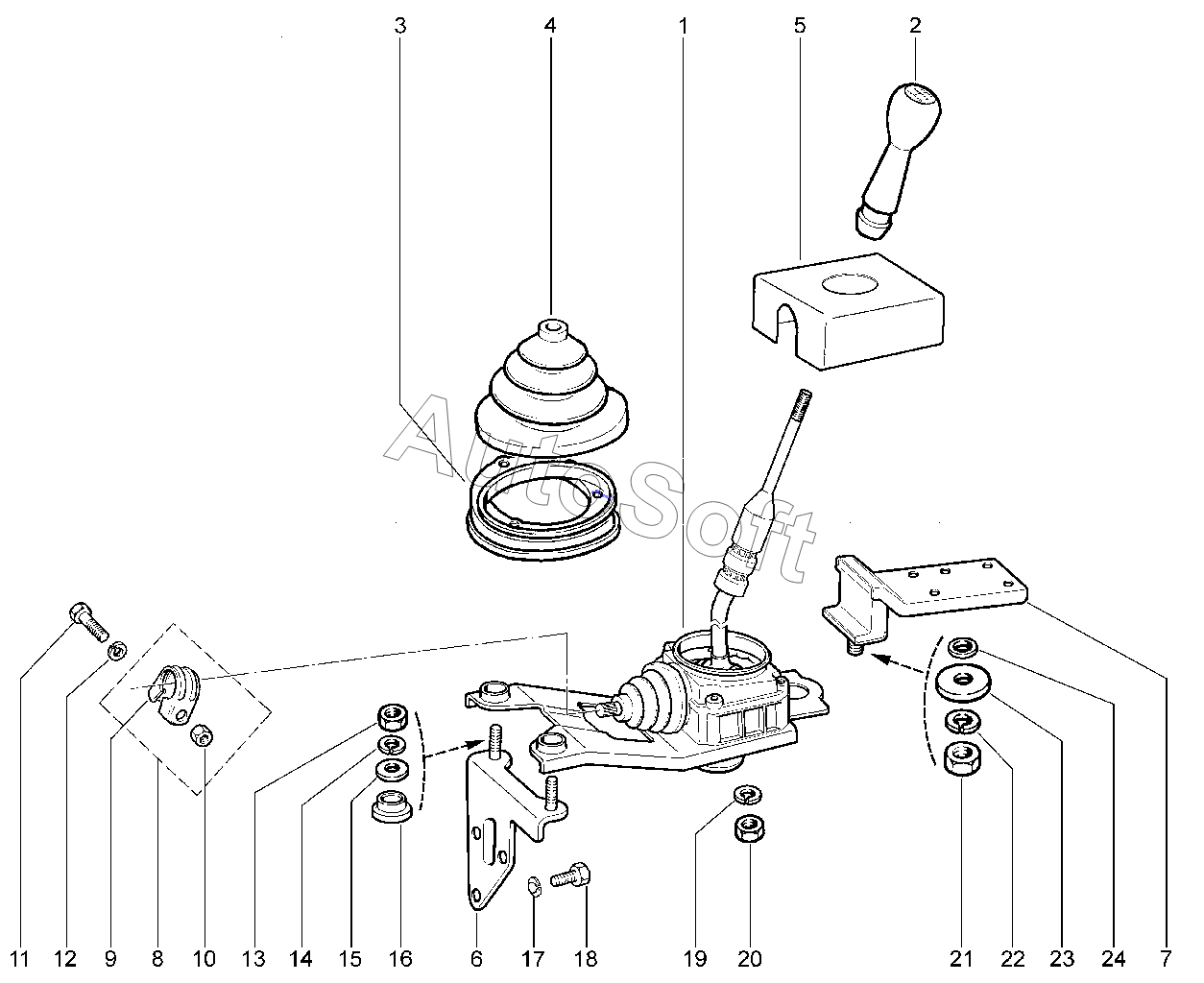 3 4 1 5 2

AutoSoft

11 12 9 8 10 13 14 15 16 6 17 18 19 20 21 22 23 24 7