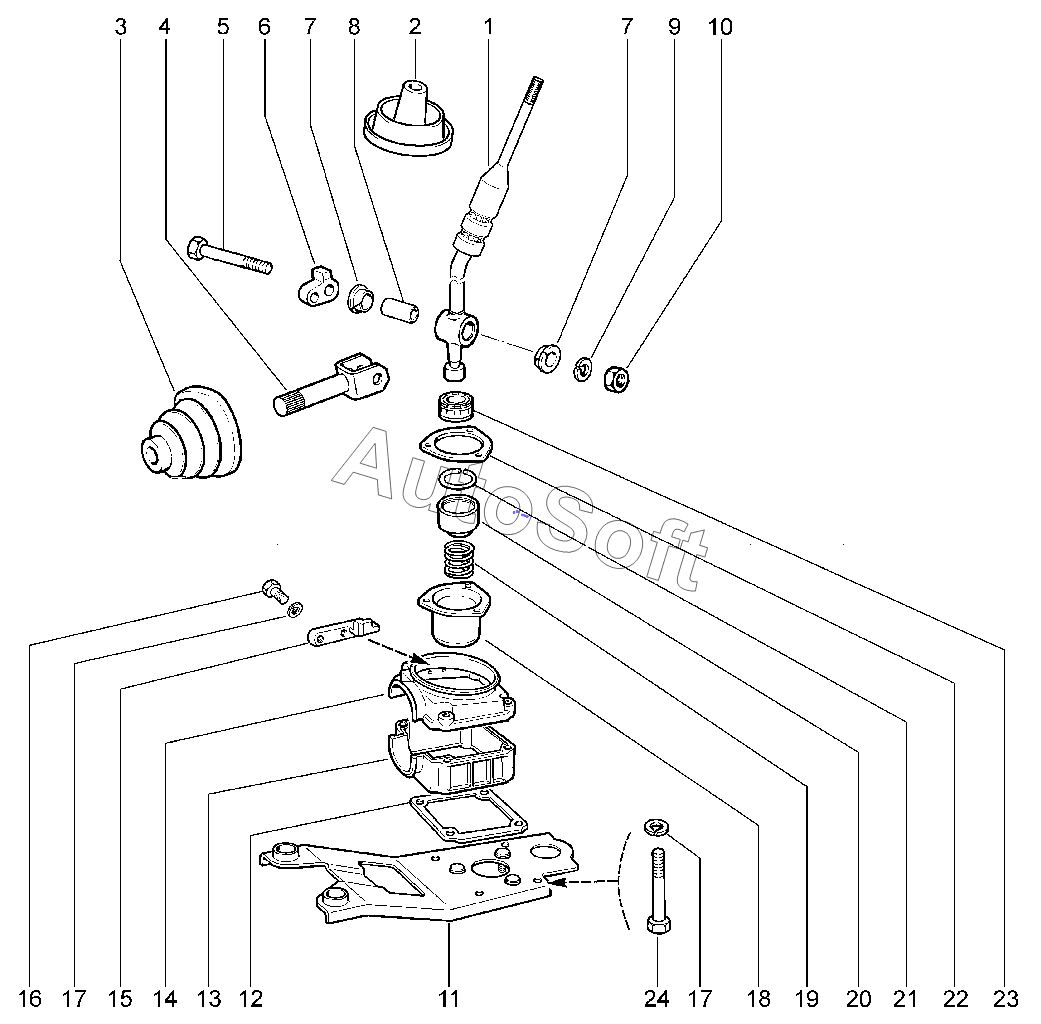 3 4 5 6 7 8 2 1 7 9 10

AutoSoft

16 17 15 14 13 12 11 24 17 18 19 20 21 22 23