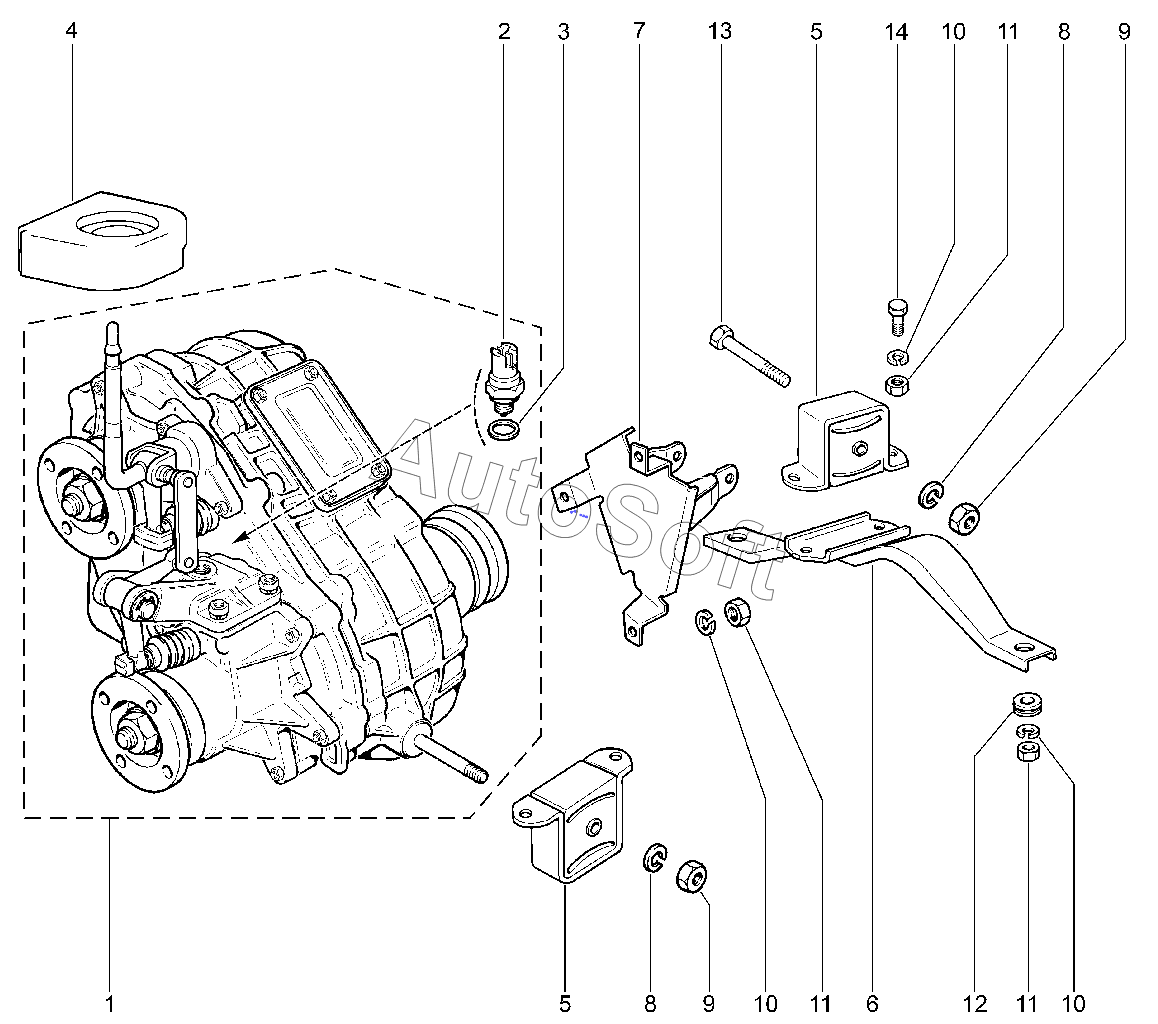 4 2 3 7 13 5 14 10 11 8 9

AutoSoft

1 5 8 9 10 11 6 12 11 10