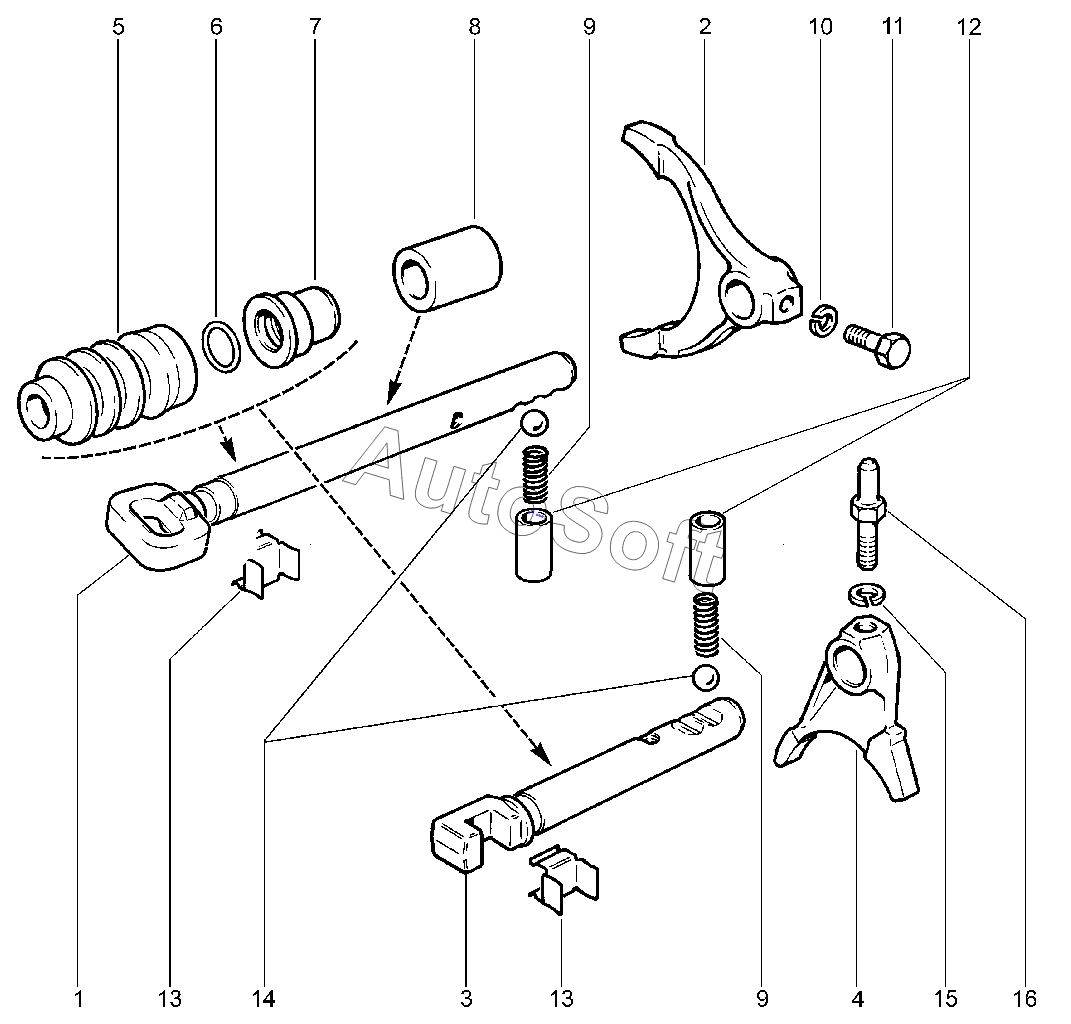 5 6 7 8 9 2 10 11 12

AutoSoft

1 13 14 3 13 9 4 15 16