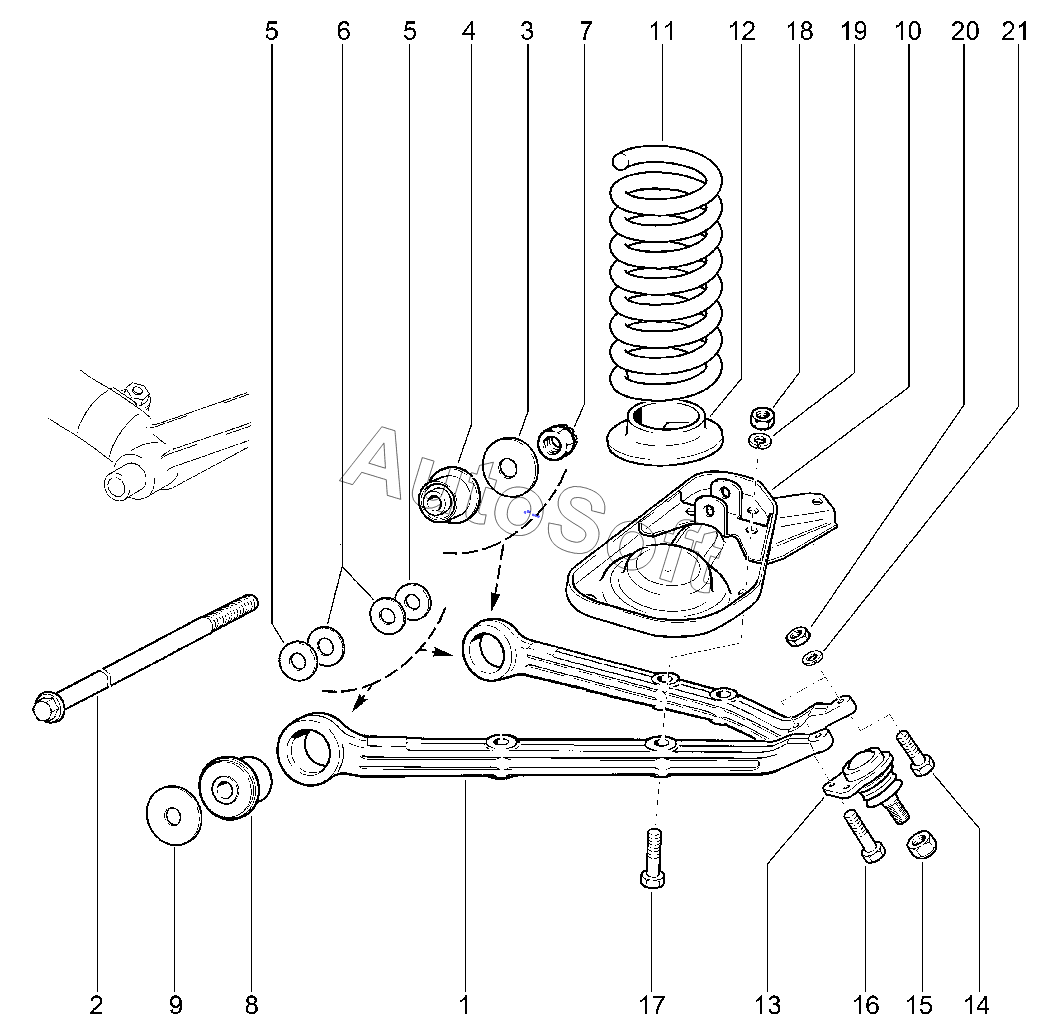 5 6 5 4 3 7 11 12 18 19 10 20 21

AutoSoft

2 9 8 1 17 13 16 15 14