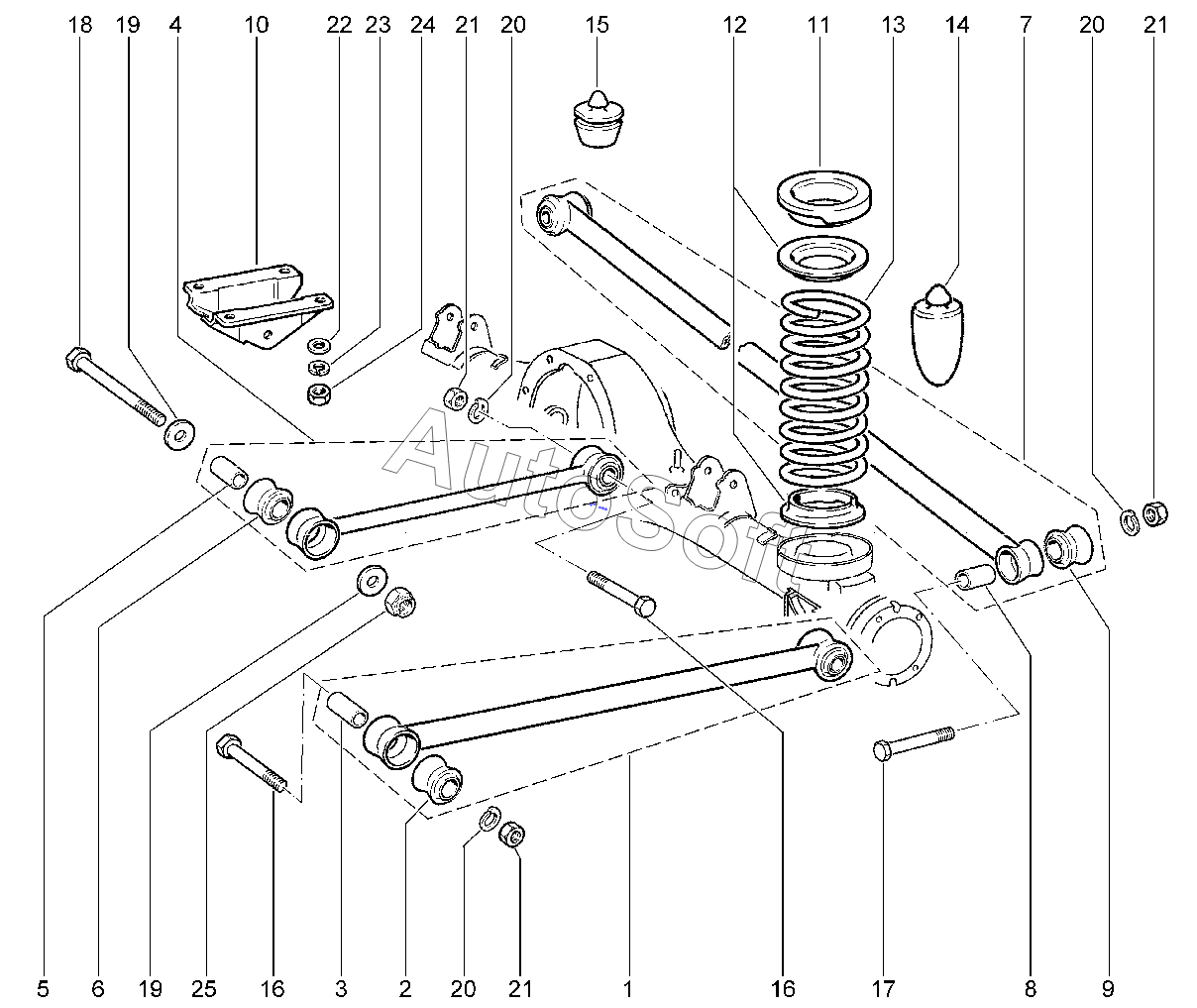 18 19 4 10 22 23 24 21 20 15 12 11 13 14 7 20 21

AutoSoft

5 6 19 25 16 3 2 20 21 1 16 17 8 9